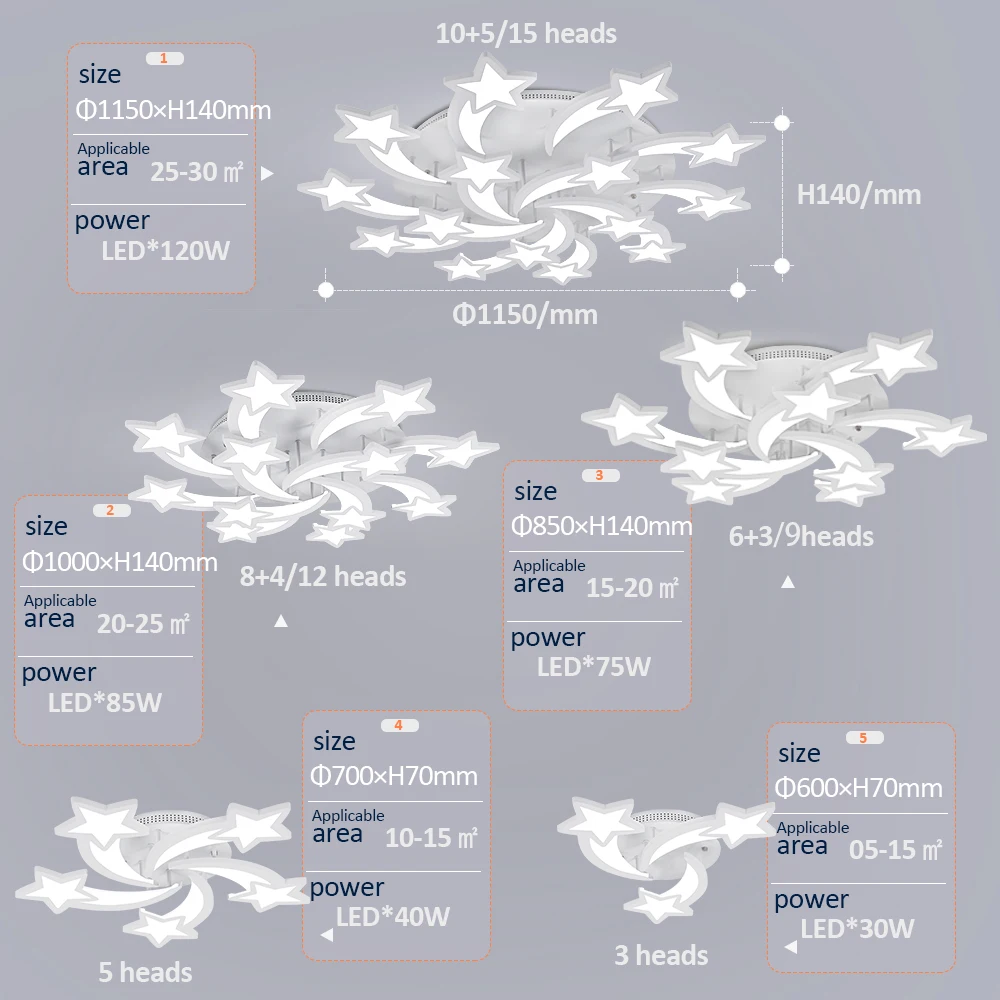 10+5/15 heads

1
size
Φ1150×H140mm
Applicable
area 25-30 ㎡
power
LED*120W

H140/mm

Φ1150/mm

2
size
Φ1000×H140mm
Applicable
area 20-25 ㎡
power
LED*85W

8+4/12 heads

3
size
Φ850×H140mm
Applicable
area 15-20 ㎡
power
LED*75W

6+3/9heads

4
size
Φ700×H70mm
Applicable
area 10-15 ㎡
power
LED*40W

5 heads

5
size
Φ600×H70mm
Applicable
area 05-15 ㎡
power
LED*30W

3 heads