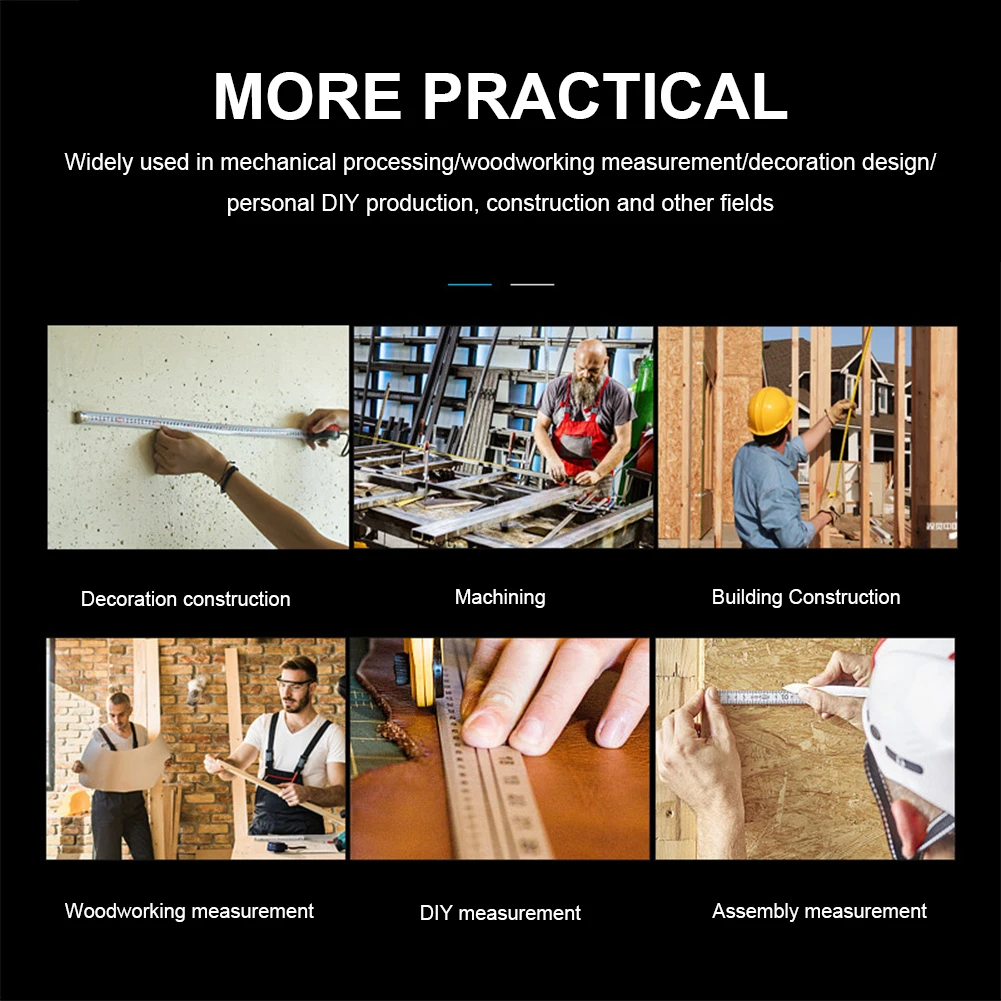 MORE PRACTICAL

Widely used in mechanical processing/woodworking measurement/decoration design/ personal DIY production, construction and other fields

Decoration construction

Machining

Building Construction

Woodworking measurement

DIY measurement

Assembly measurement