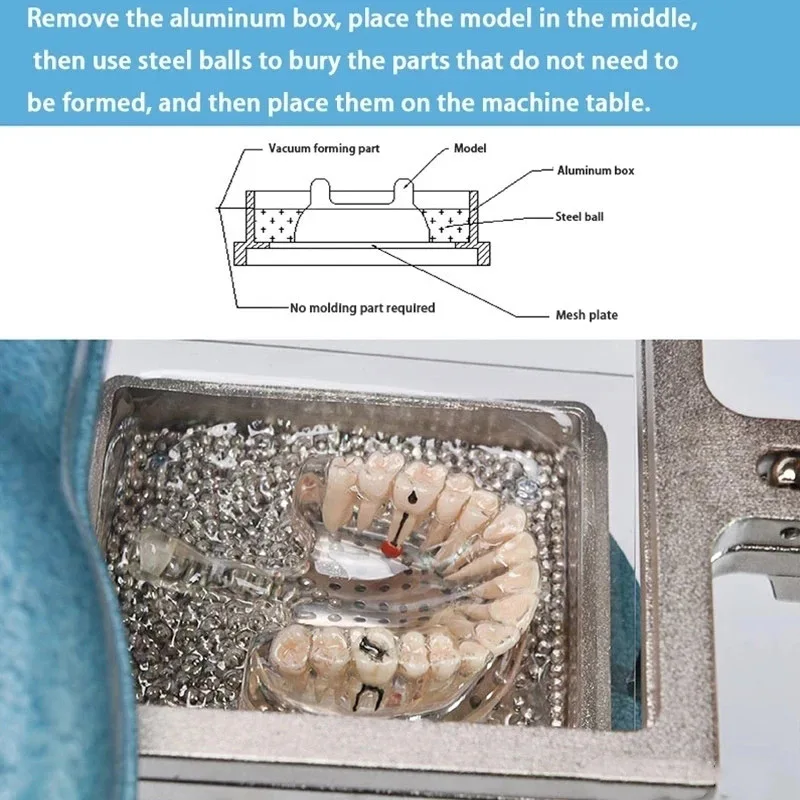 Remove the aluminum box, place the model in the middle, then use steel balls to bury the parts that do not need to be formed, and then place them on the machine table.

Vacuum forming part

Model

Aluminum box

Steel ball

No molding part required

Mesh plate