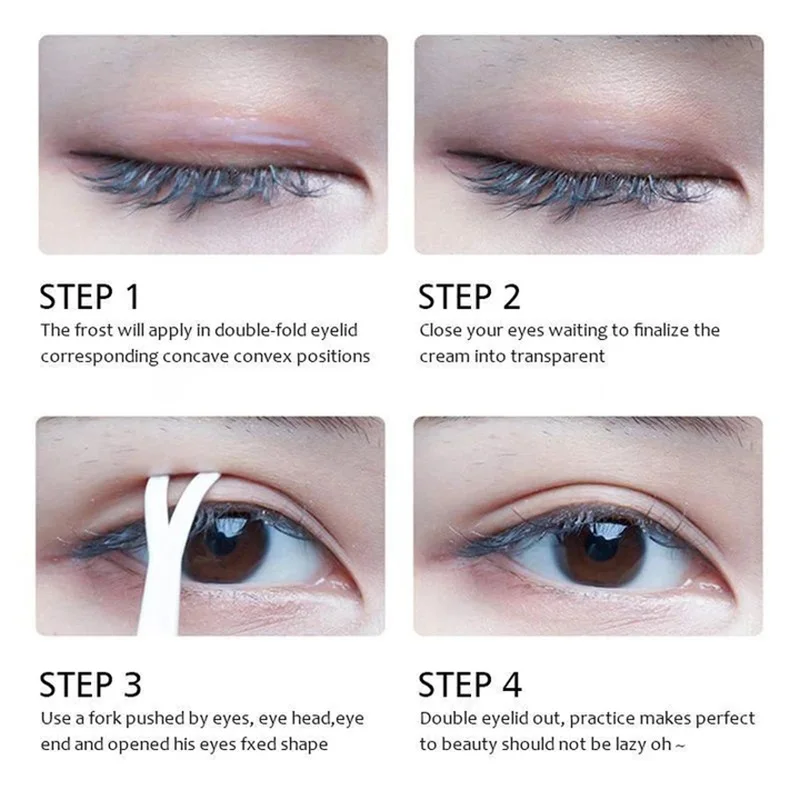 STEP 1
The frost will apply in double-fold eyelid corresponding concave convex positions

STEP 2
Close your eyes waiting to finalize the cream into transparent

STEP 3
Use a fork pushed by eyes, eye head,eye end and opened his eyes fxed shape

STEP 4
Double eyelid out, practice makes perfect to beauty should not be lazy oh ~