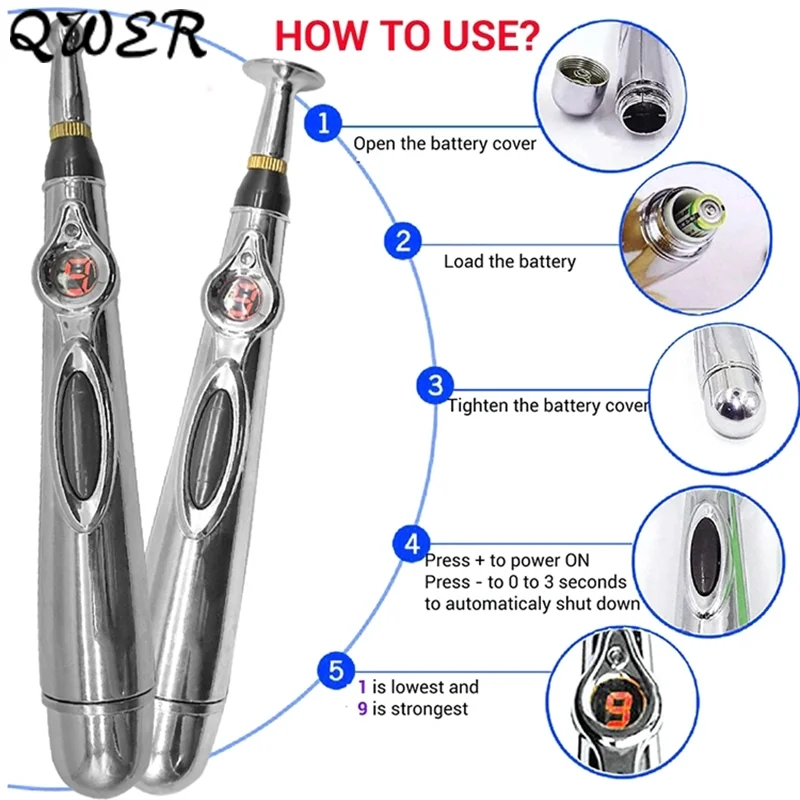 QWER

HOW TO USE?

1 Open the battery cover

2 Load the battery

3 Tighten the battery cover

4 Press + to power ON
Press - to 0 to 3 seconds
to automaticaly shut down

5 1 is lowest and
9 is strongest

9