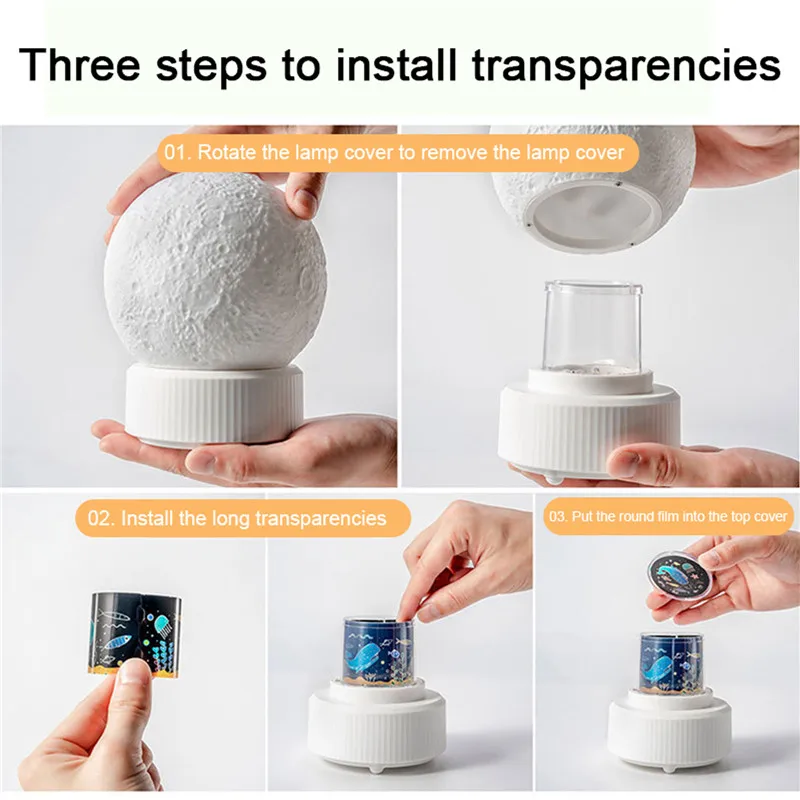 Three steps to install transparencies

01. Rotate the lamp cover to remove the lamp cover

02. Install the long transparencies

03. Put the round film into the top cover