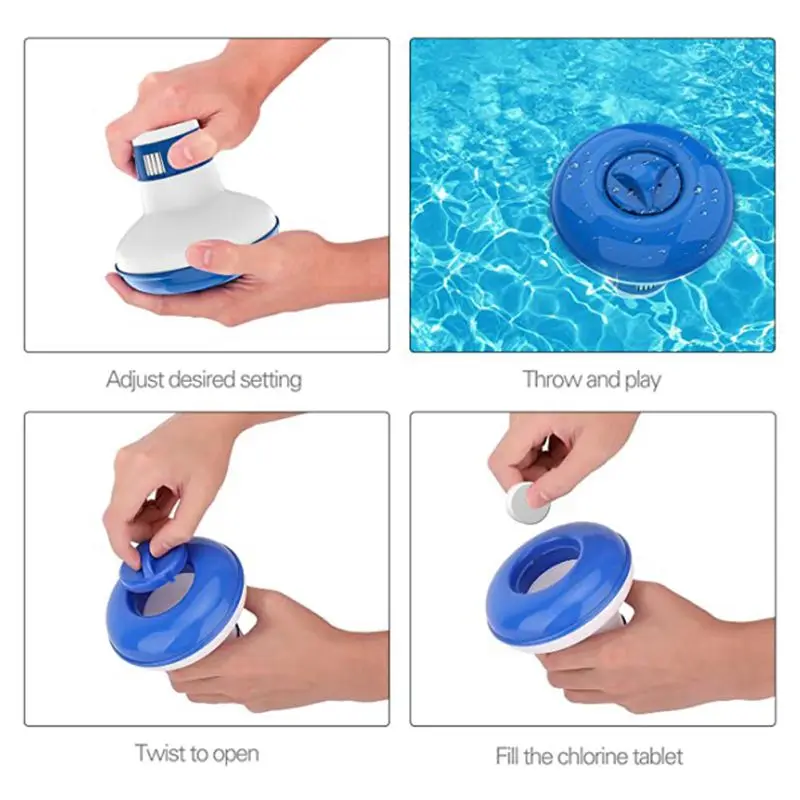 Adjust desired setting

Throw and play

Twist to open

Fill the chlorine tablet