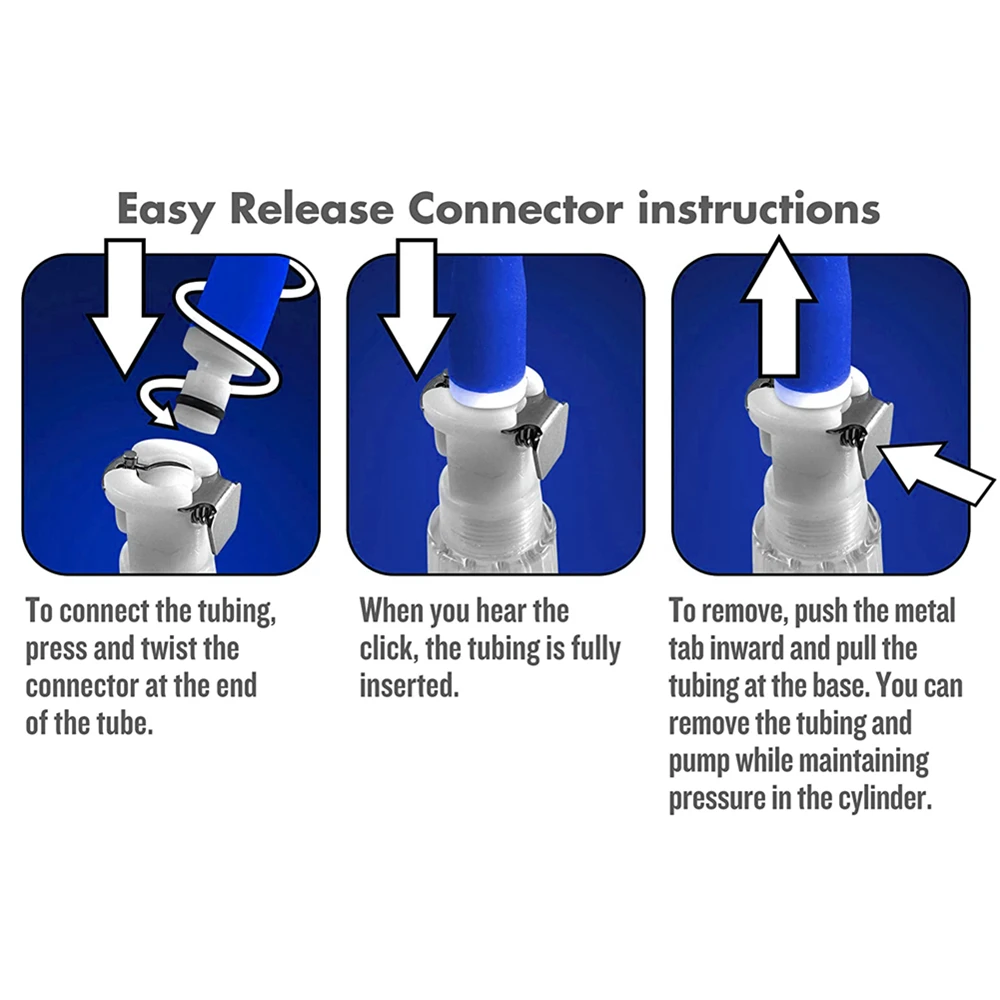 Easy Release Connector instructions

To connect the tubing, press and twist the connector at the end of the tube.

When you hear the click, the tubing is fully inserted.

To remove, push the metal tab inward and pull the tubing at the base. You can remove the tubing and pump while maintaining pressure in the cylinder.