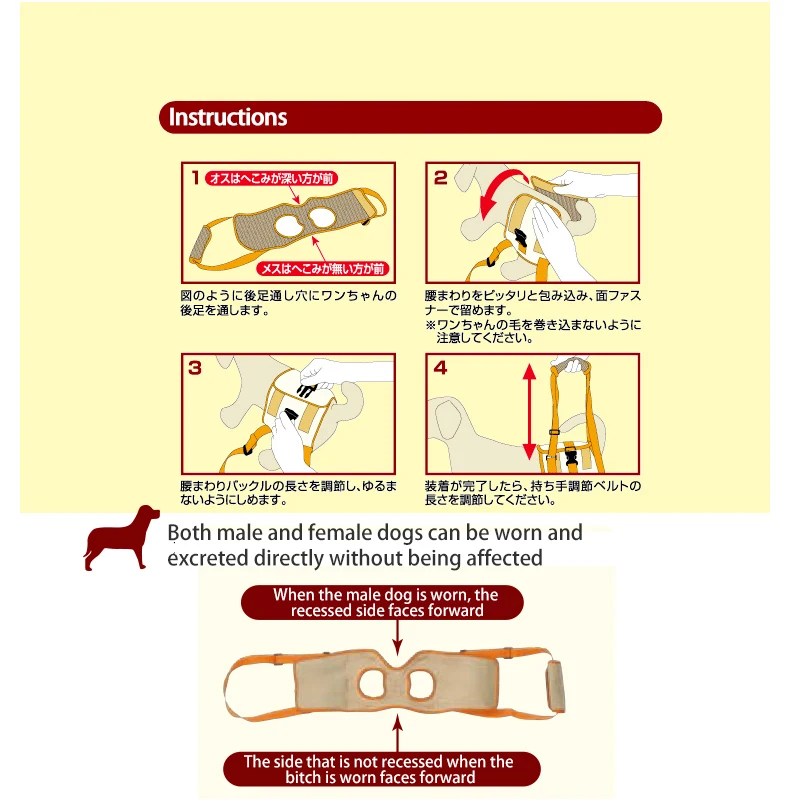 Instructions

1
オスはへこみが深い方が前
メスはへこみが無い方が前

図のように後足通し穴にワンちゃんの後足を通します。

2

腰まわりをピッタリと包み込み、面ファスナーで留めます。
※ワンちゃんの毛を巻き込まないように注意してください。

3

腰まわりバックルの長さを調節し、ゆるまないようにしめます。

4

装着が完了したら、持ち手調節ベルトの長さを調節してください。

Both male and female dogs can be worn and excreted directly without being affected

When the male dog is worn, the recessed side faces forward

The side that is not recessed when the bitch is worn faces forward