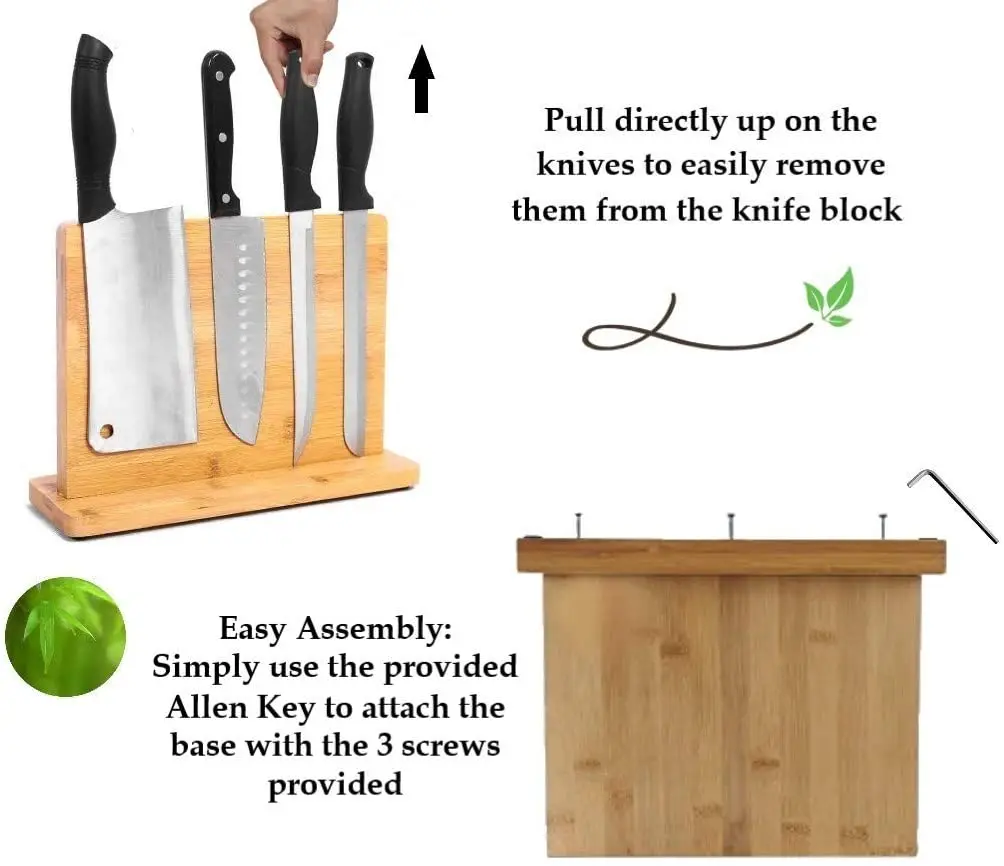 Pull directly up on the knives to easily remove them from the knife block

Easy Assembly:
Simply use the provided Allen Key to attach the base with the 3 screws provided