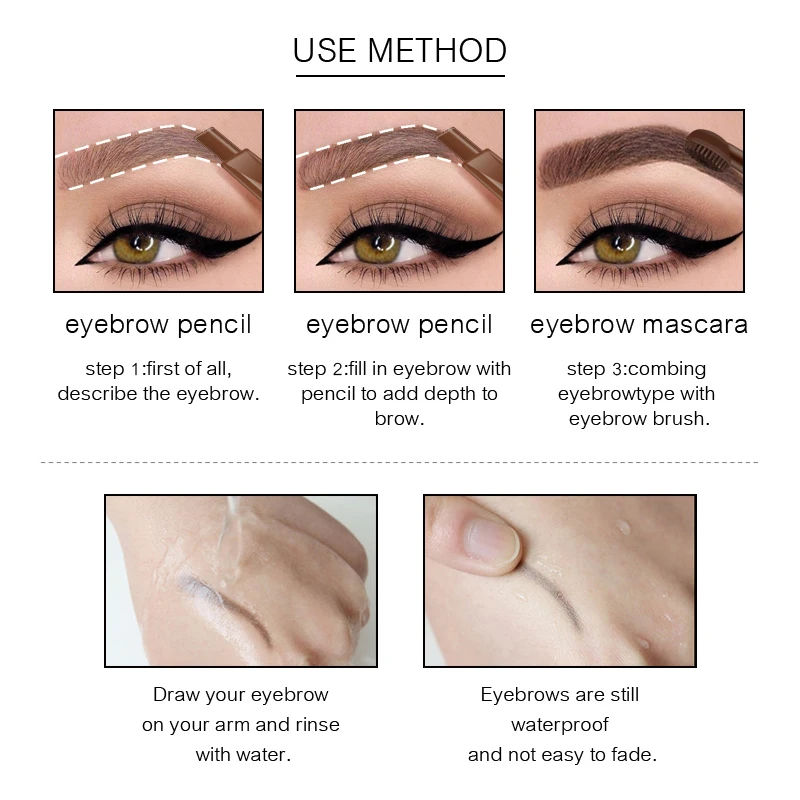 USE METHOD

eyebrow pencil

step 1:first of all, describe the eyebrow.

eyebrow pencil

step 2:fill in eyebrow with pencil to add depth to brow.

eyebrow mascara

step 3:combing eyebrowtype with eyebrow brush.

Draw your eyebrow on your arm and rinse with water.

Eyebrows are still waterproof and not easy to fade.