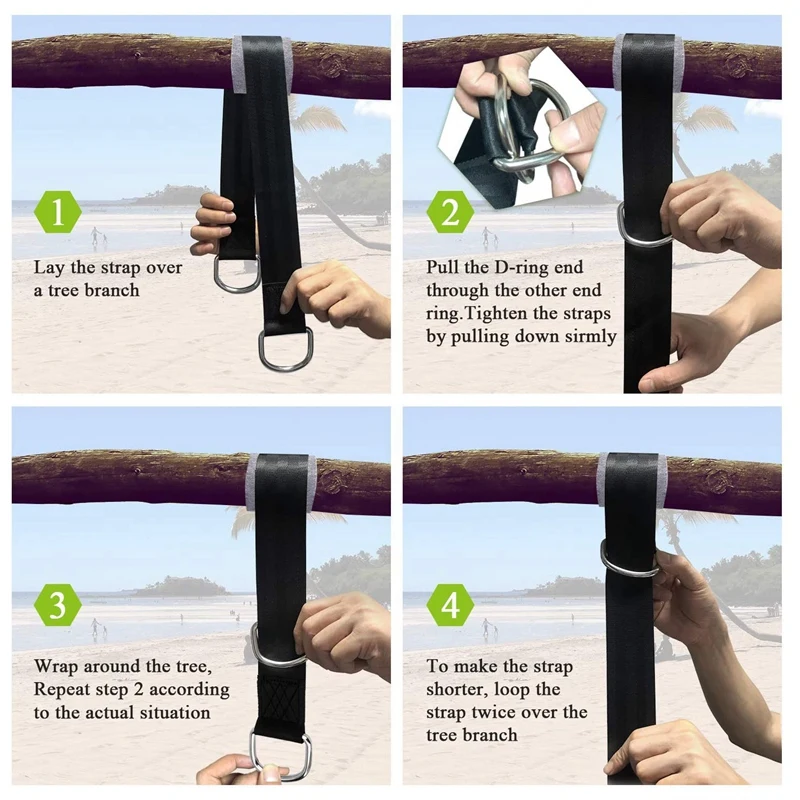 1

Lay the strap over a tree branch

2

Pull the D-ring end through the other end ring.Tighten the straps by pulling down sirmly

3

Wrap around the tree, Repeat step 2 according to the actual situation

4

To make the strap shorter, loop the strap twice over the tree branch