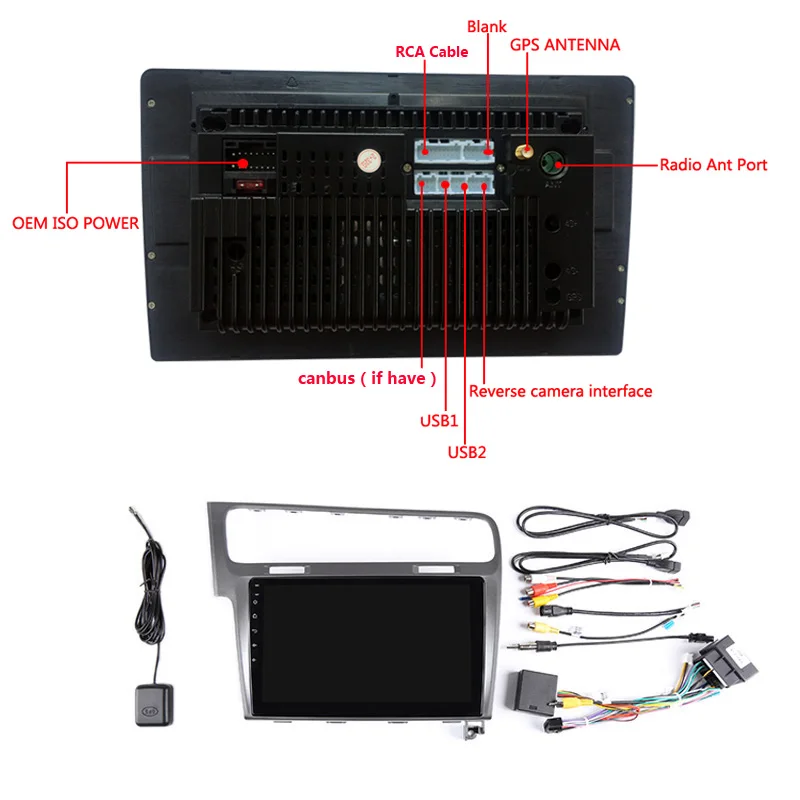 Blank
RCA Cable
GPS ANTENNA
Radio Ant Port
OEM ISO POWER
canbus ( if have )
Reverse camera interface
USB1
USB2