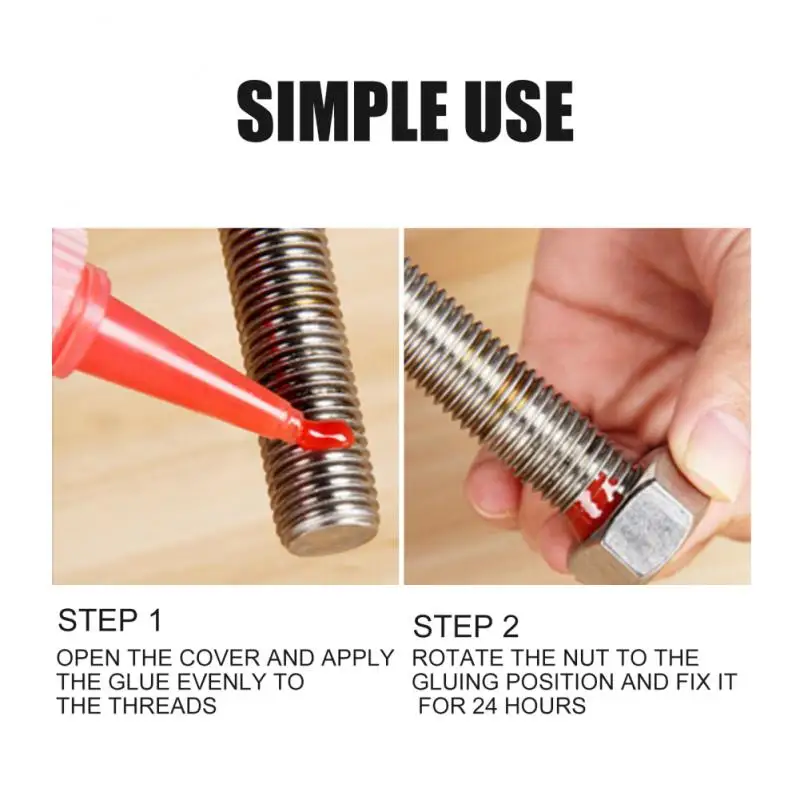 SIMPLE USE

STEP 1

OPEN THE COVER AND APPLY THE GLUE EVENLY TO THE THREADS

STEP 2

ROTATE THE NUT TO THE GLUING POSITION AND FIX IT FOR 24 HOURS