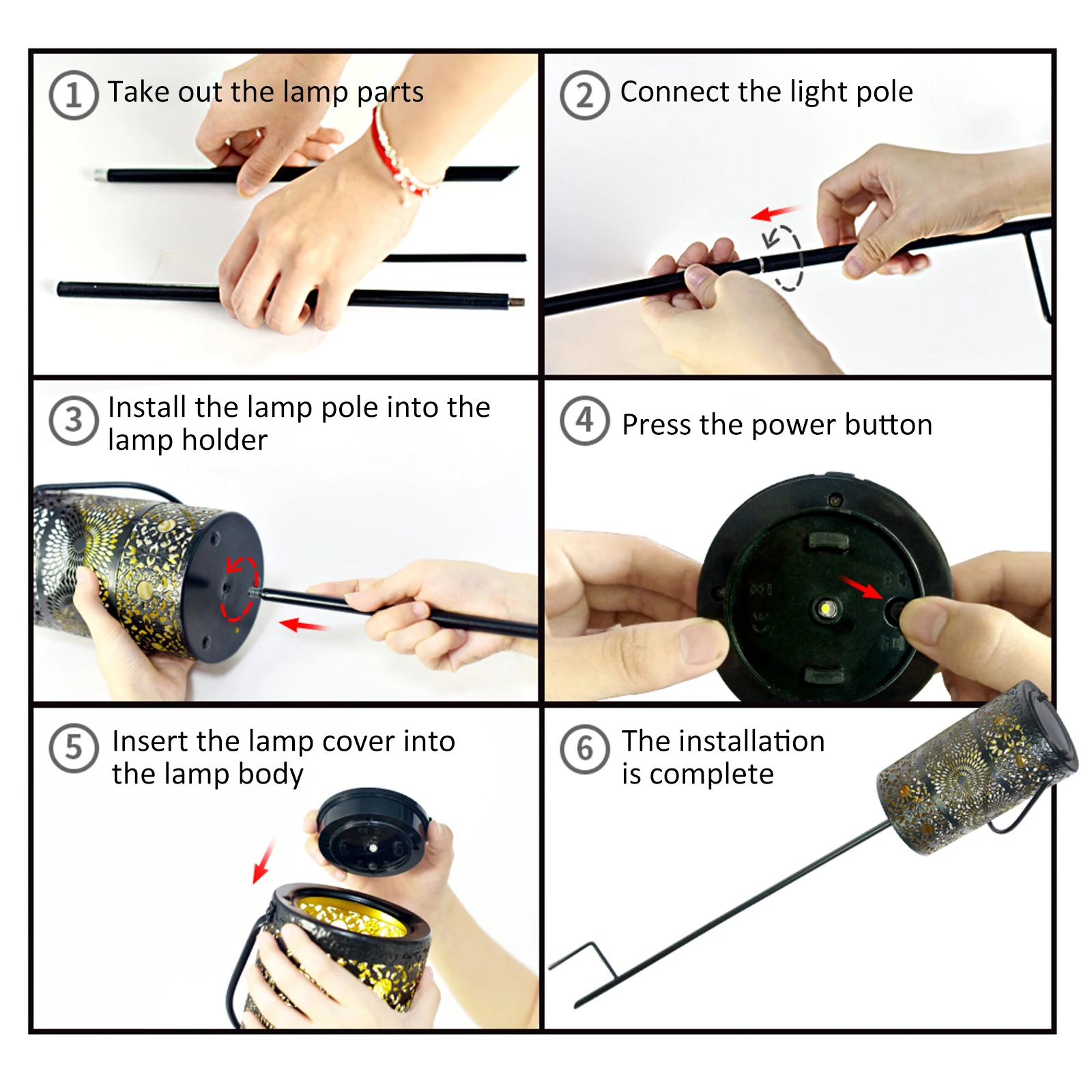 ① Take out the lamp parts

② Connect the light pole

③ Install the lamp pole into the lamp holder

④ Press the power button

⑤ Insert the lamp cover into the lamp body

⑥ The installation is complete