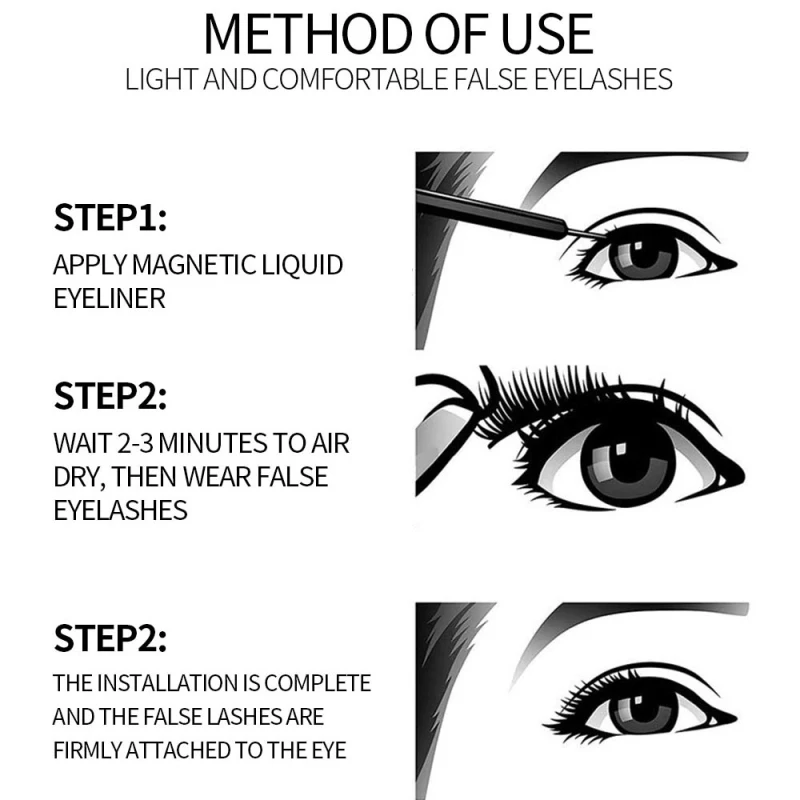 METHOD OF USE
LIGHT AND COMFORTABLE FALSE EYELASHES

STEP1:
APPLY MAGNETIC LIQUID EYELINER

STEP2:
WAIT 2-3 MINUTES TO AIR DRY, THEN WEAR FALSE EYELASHES

STEP2:
THE INSTALLATION IS COMPLETE AND THE FALSE LASHES ARE FIRMLY ATTACHED TO THE EYE