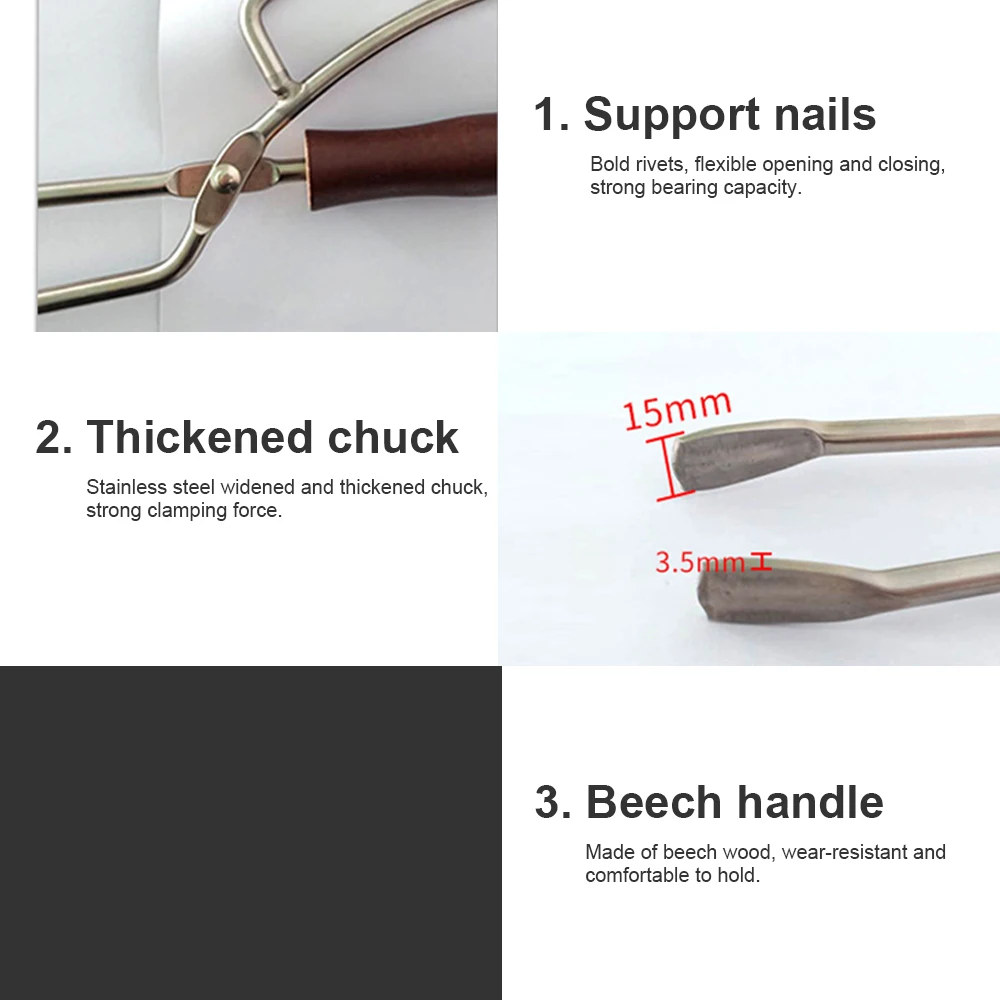 1. Support nails

Bold rivets, flexible opening and closing, strong bearing capacity.

2. Thickened chuck

Stainless steel widened and thickened chuck, strong clamping force.

15mm

3.5mm

3. Beech handle

Made of beech wood, wear-resistant and comfortable to hold.