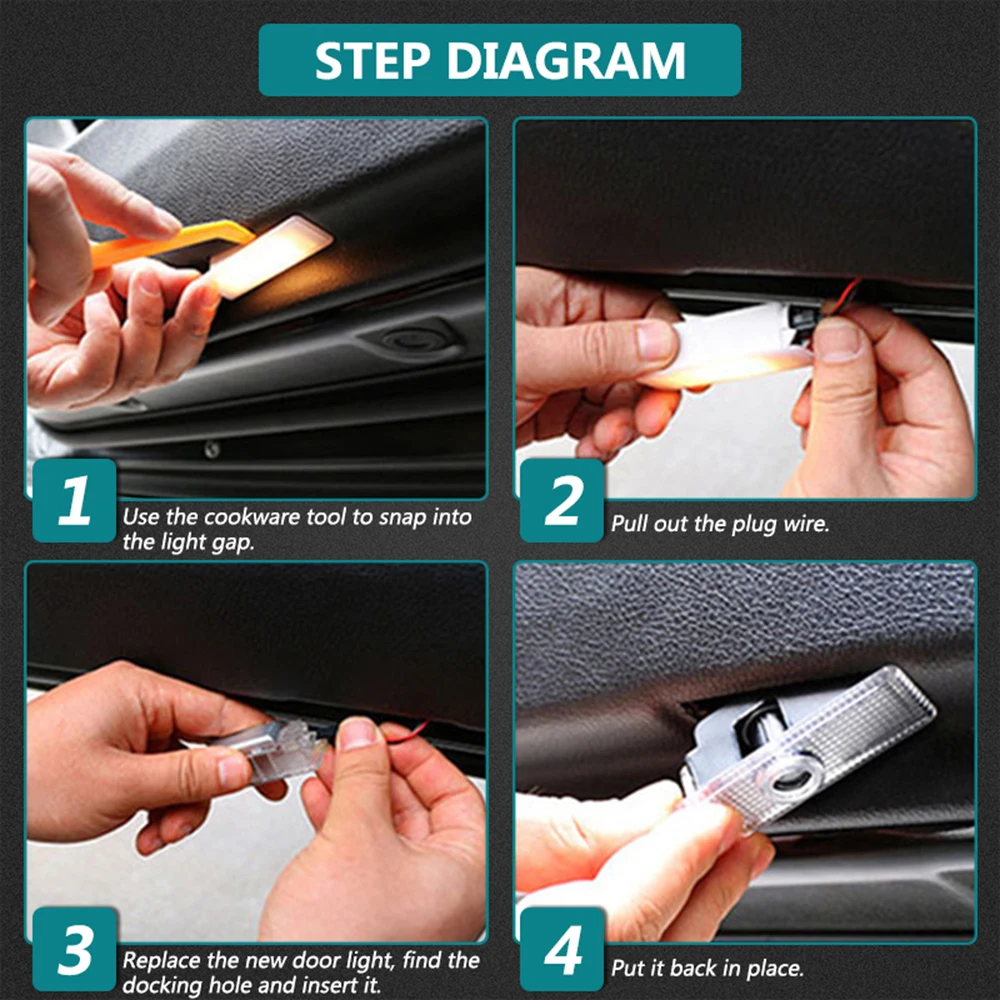 STEP DIAGRAM

1 Use the cookware tool to snap into the light gap.

2 Pull out the plug wire.

3 Replace the new door light, find the docking hole and insert it.

4 Put it back in place.