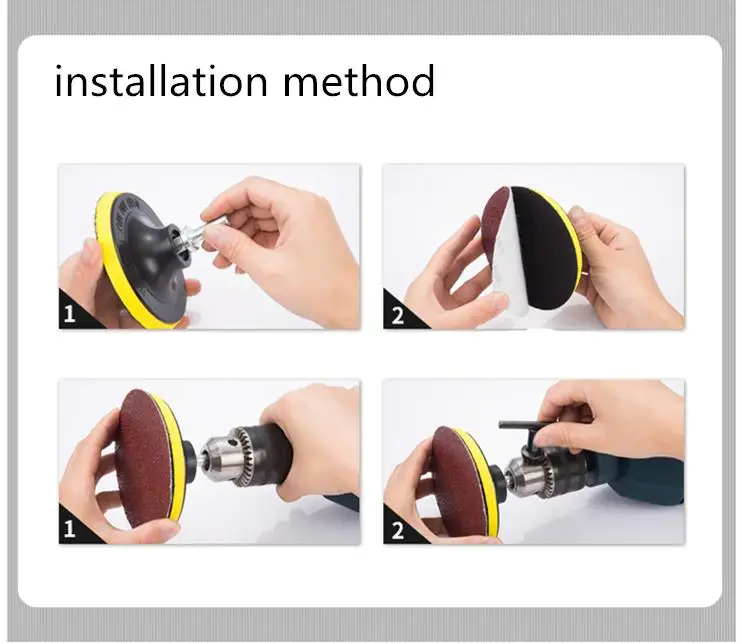 installation method

1

2

1

2