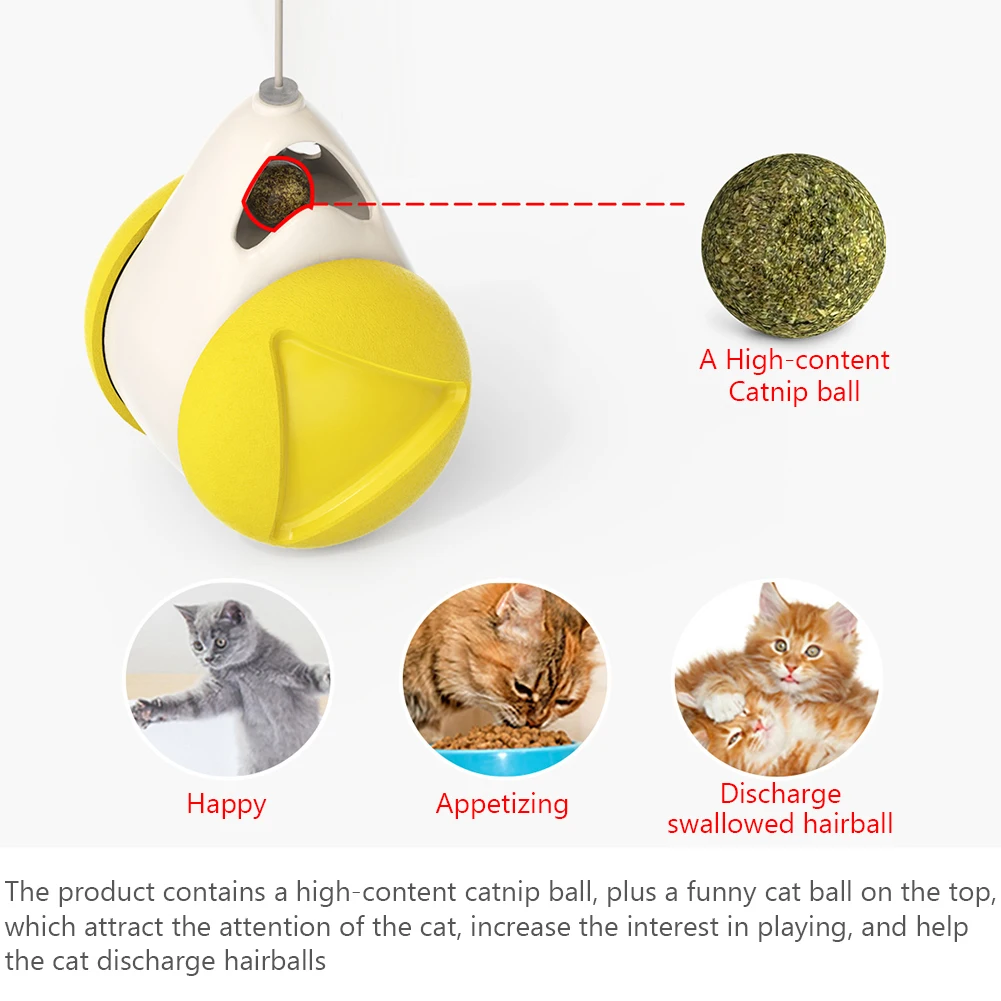 A High-content Catnip ball

Happy

Appetizing

Discharge swallowed hairball

The product contains a high-content catnip ball, plus a funny cat ball on the top, which attract the attention of the cat, increase the interest in playing, and help the cat discharge hairballs