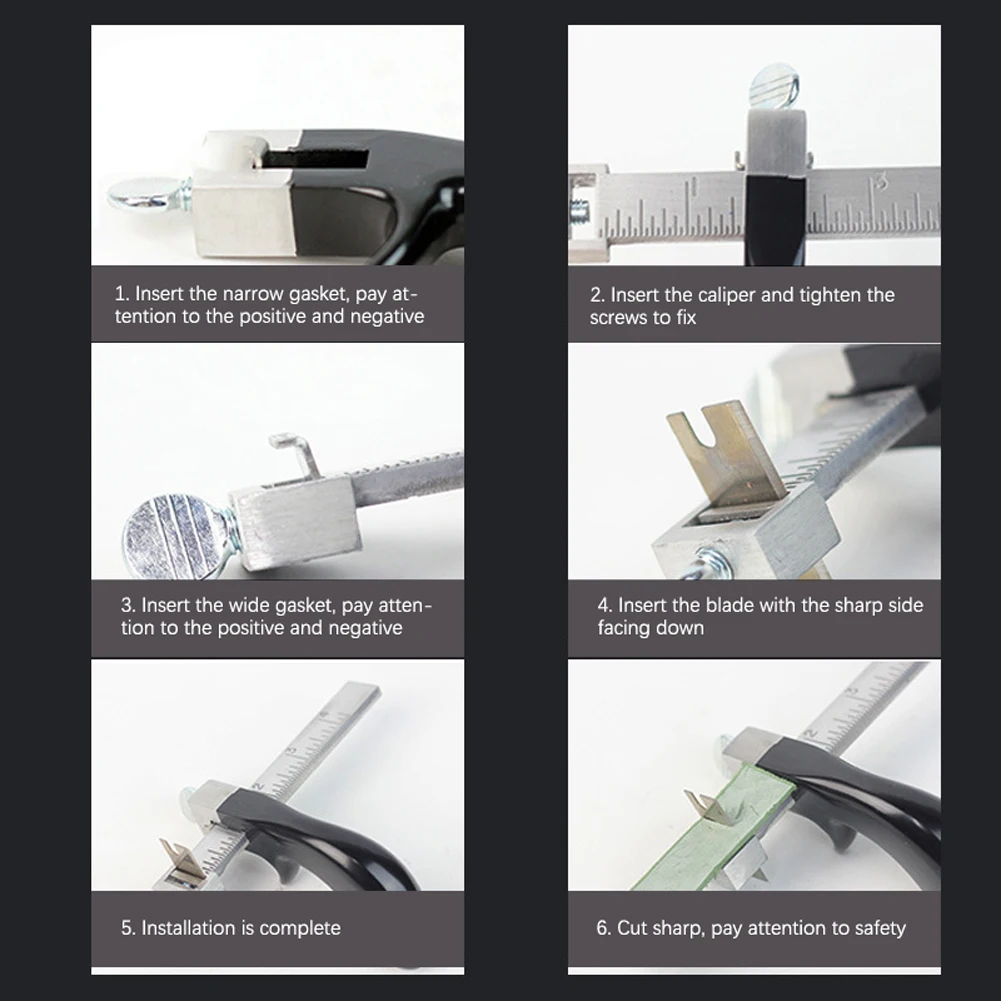 1. Insert the narrow gasket, pay attention to the positive and negative

2. Insert the caliper and tighten the screws to fix

3. Insert the wide gasket, pay attention to the positive and negative

4. Insert the blade with the sharp side facing down

5. Installation is complete

6. Cut sharp, pay attention to safety