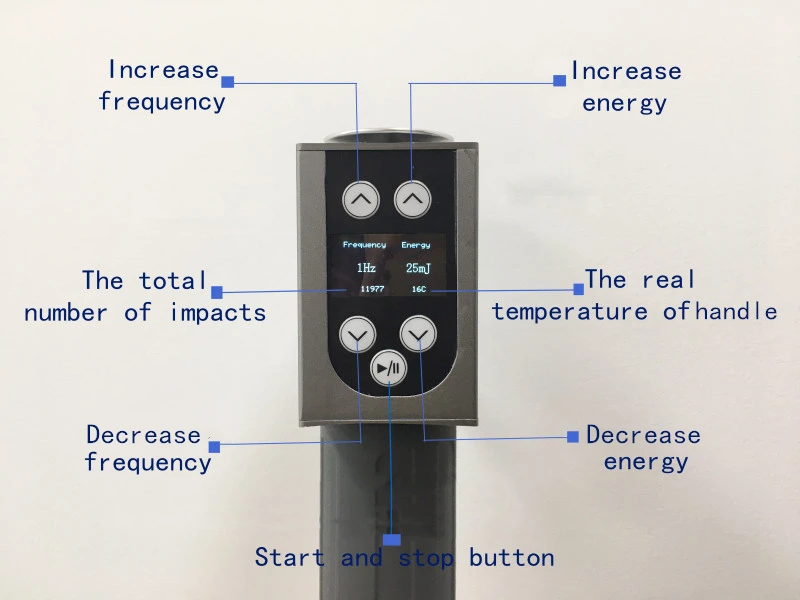 Increase frequency

Increase energy

Frequency Energy

1Hz 25mJ

11977 16C

The total number of impacts

The real temperature of handle

Decrease frequency

Decrease energy

Start and stop button