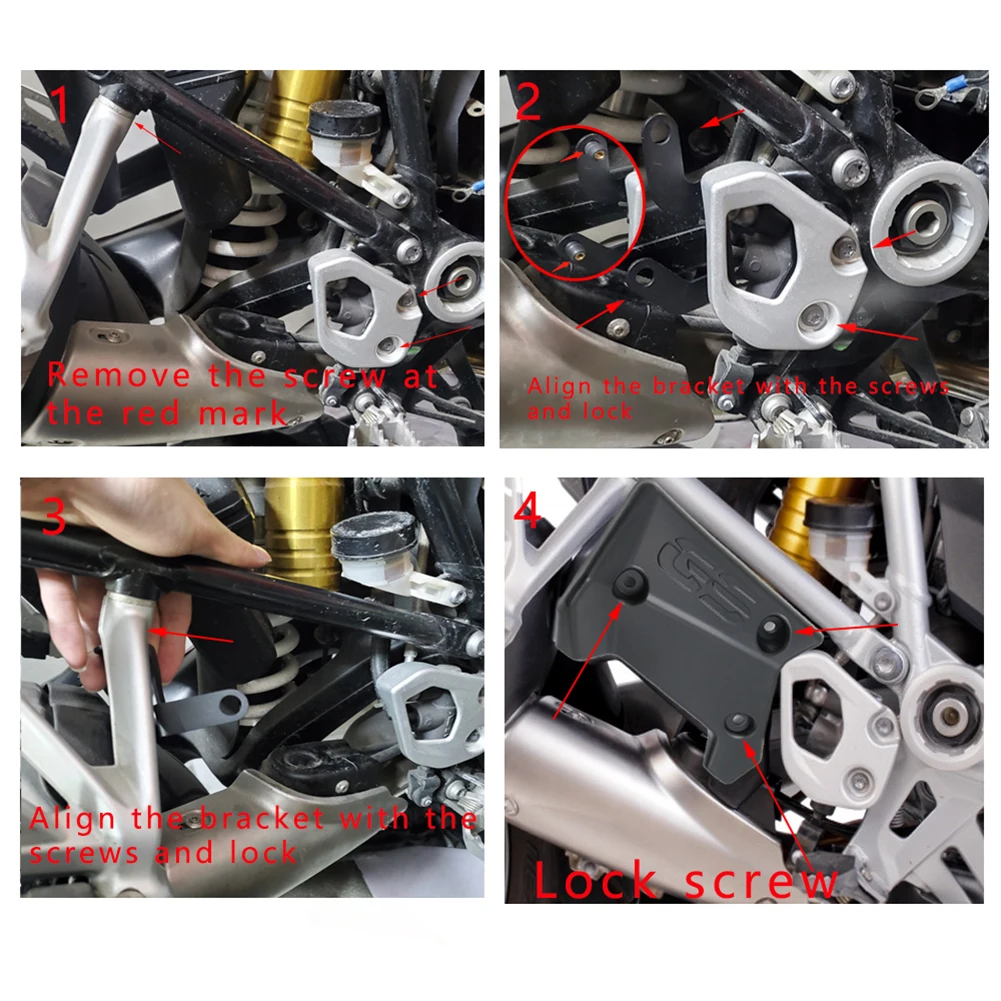 1

Remove the screw at the red mark

2

Align the bracket with the screws and lock

3

Align the bracket with the screws and lock

4

GS

Lock screw