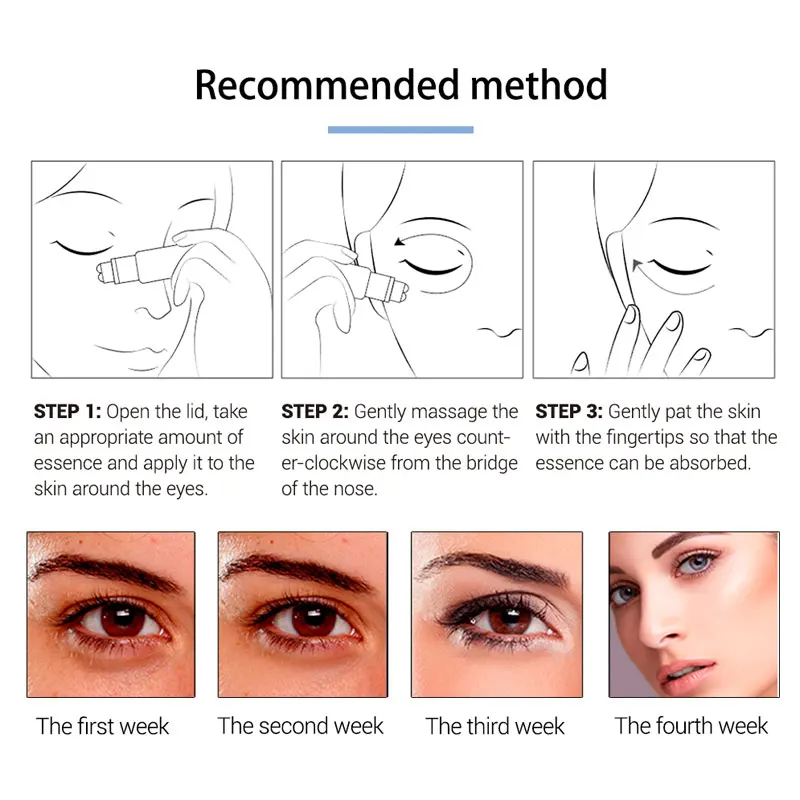 Recommended method

STEP 1: Open the lid, take an appropriate amount of essence and apply it to the skin around the eyes.

STEP 2: Gently massage the skin around the eyes counter-clockwise from the bridge of the nose.

STEP 3: Gently pat the skin with the fingertips so that the essence can be absorbed.

The first week

The second week

The third week

The fourth week