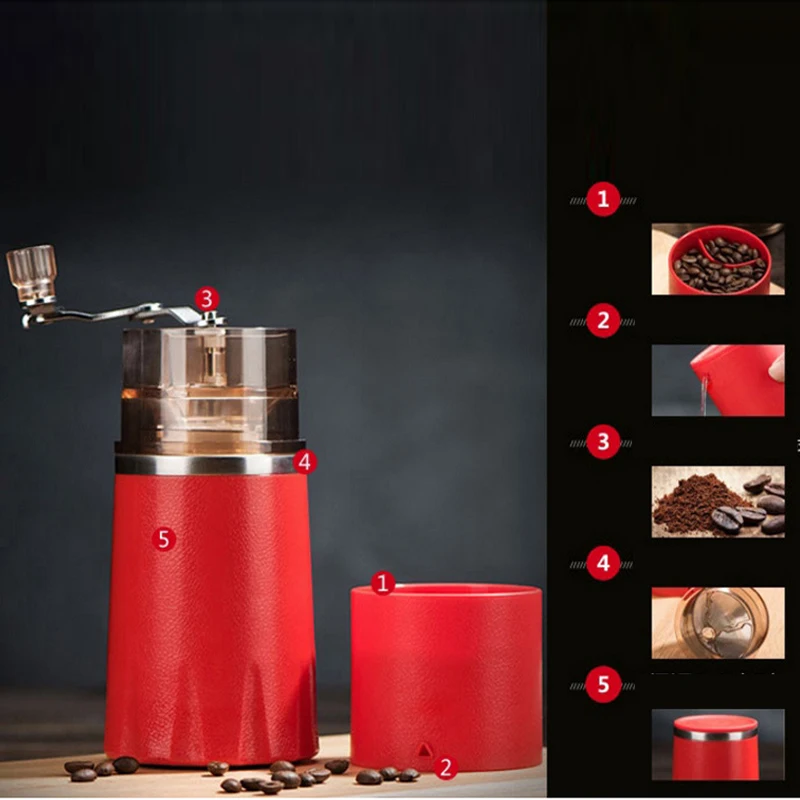 3
4
5
1
2
1
2
3
4
5