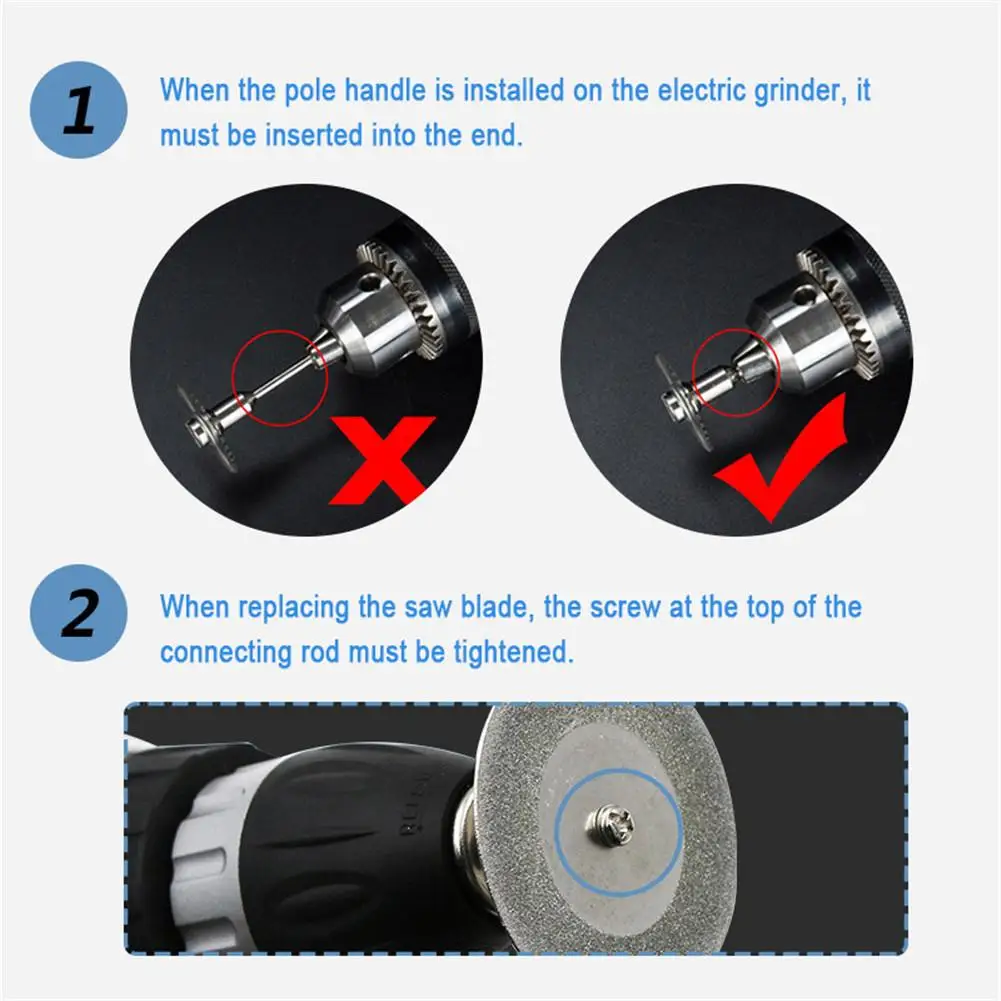 1

When the pole handle is installed on the electric grinder, it must be inserted into the end.

2

When replacing the saw blade, the screw at the top of the connecting rod must be tightened.