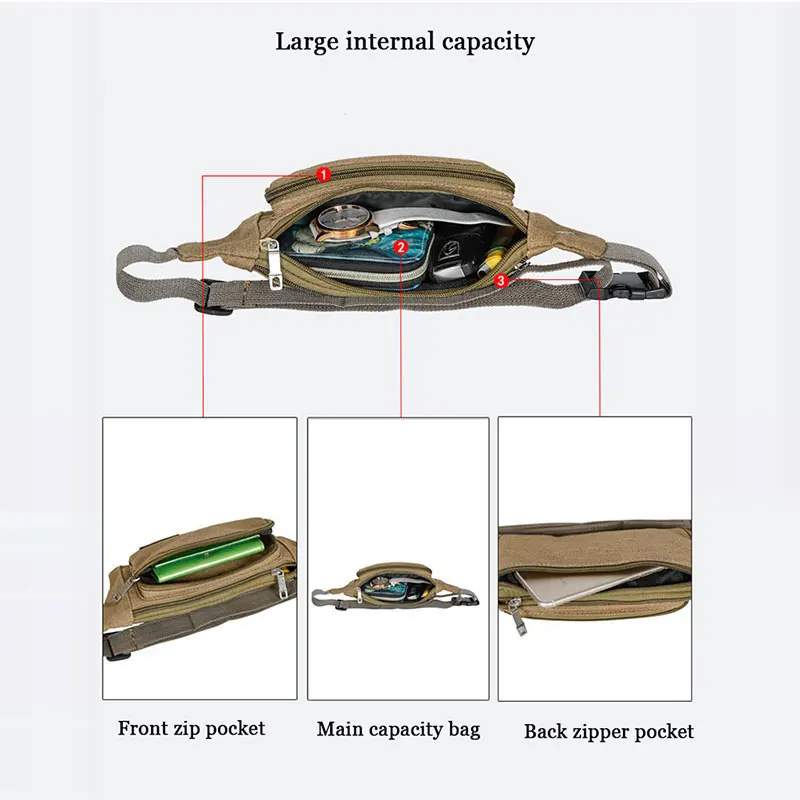 Large internal capacity

1

2

3

Front zip pocket

Main capacity bag

Back zipper pocket