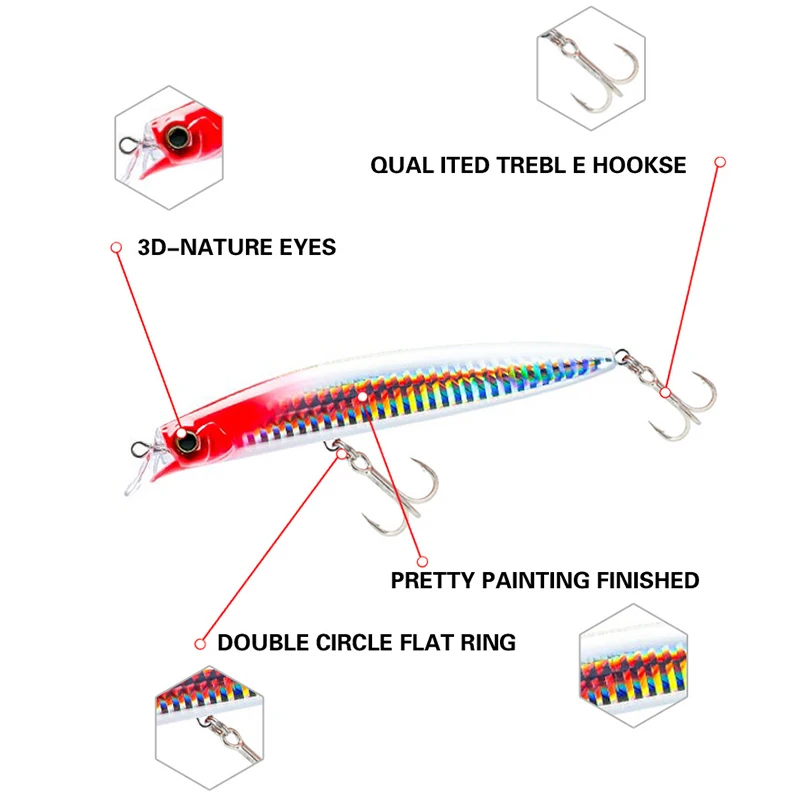 QUAL ITED TREBL E HOOKSE

3D-NATURE EYES

PRETTY PAINTING FINISHED

DOUBLE CIRCLE FLAT RING