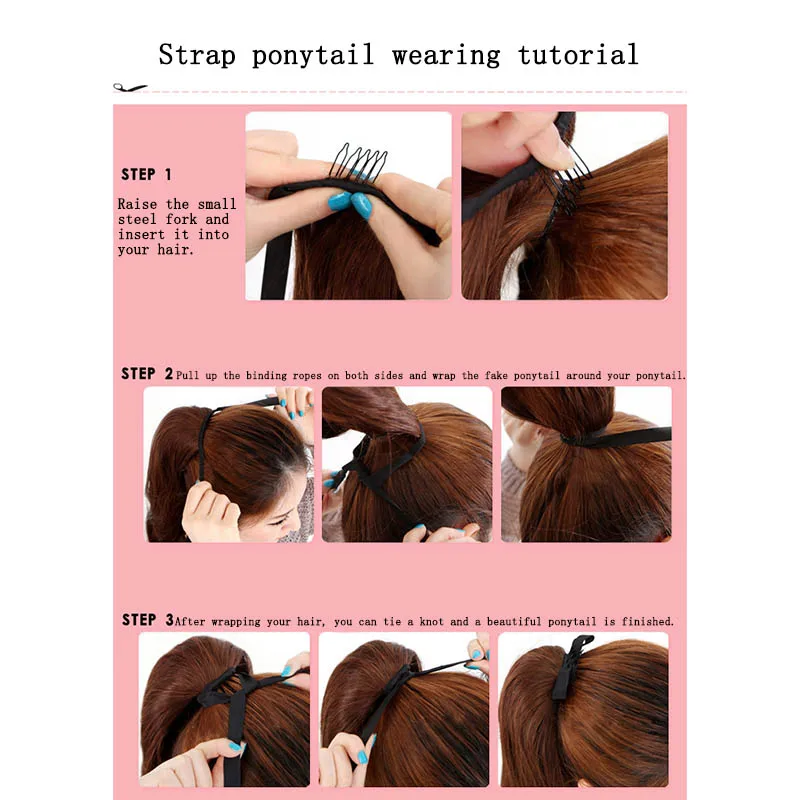 Strap ponytail wearing tutorial

STEP 1

Raise the small steel fork and insert it into your hair.

STEP 2 Pull up the binding ropes on both sides and wrap the fake ponytail around your ponytail.

STEP 3 After wrapping your hair, you can tie a knot and a beautiful ponytail is finished.