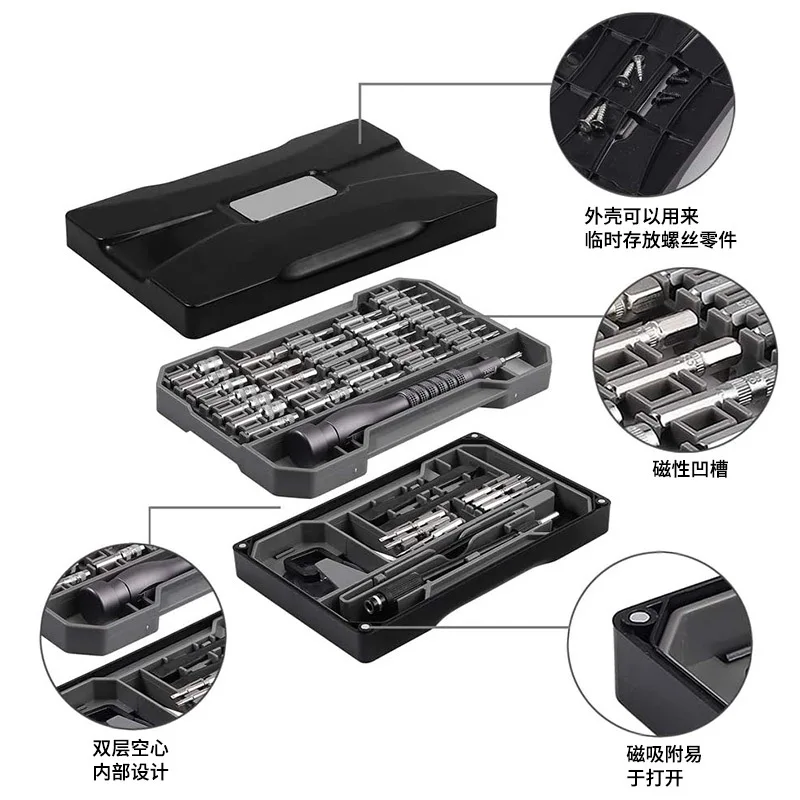 外壳可以用来
临时存放螺丝零件

磁性凹槽

双层空心
内部设计

磁吸附易
于打开