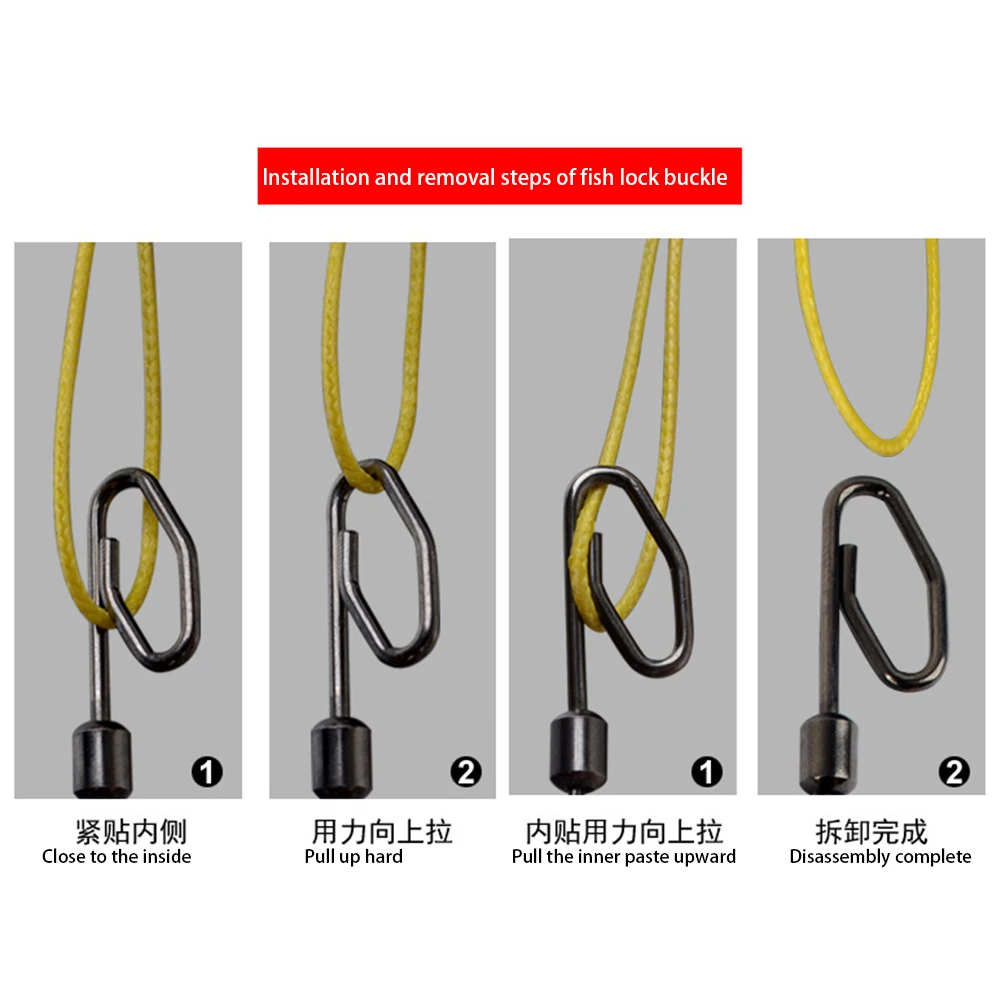 Installation and removal steps of fish lock buckle

1
紧贴内侧
Close to the inside

2
用力向上拉
Pull up hard

1
内贴用力向上拉
Pull the inner paste upward

2
拆卸完成
Disassembly complete