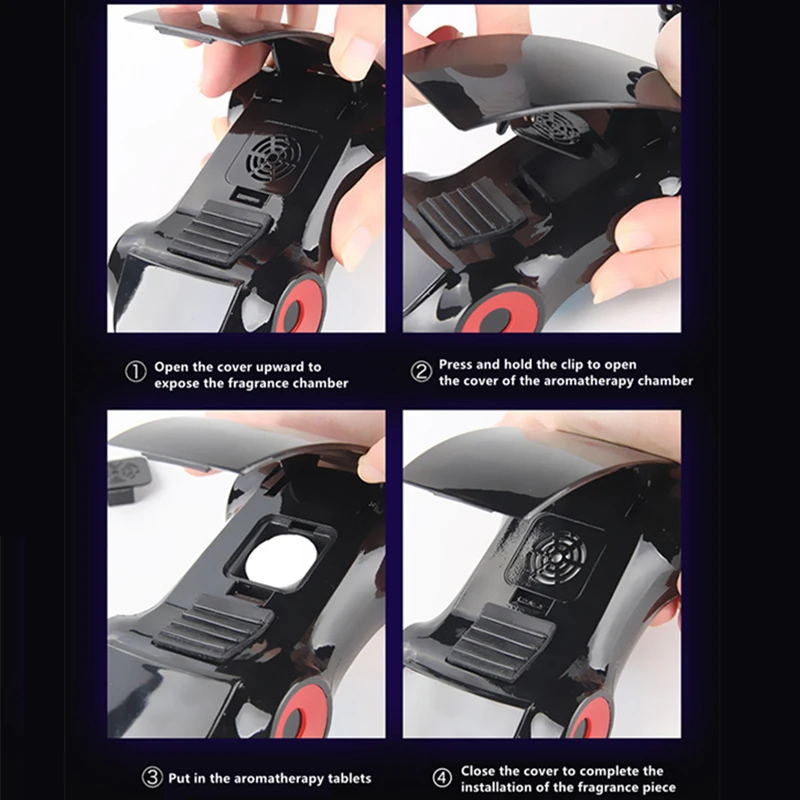 ① Open the cover upward to expose the fragrance chamber

② Press and hold the clip to open the cover of the aromatherapy chamber

③ Put in the aromatherapy tablets

④ Close the cover to complete the installation of the fragrance piece