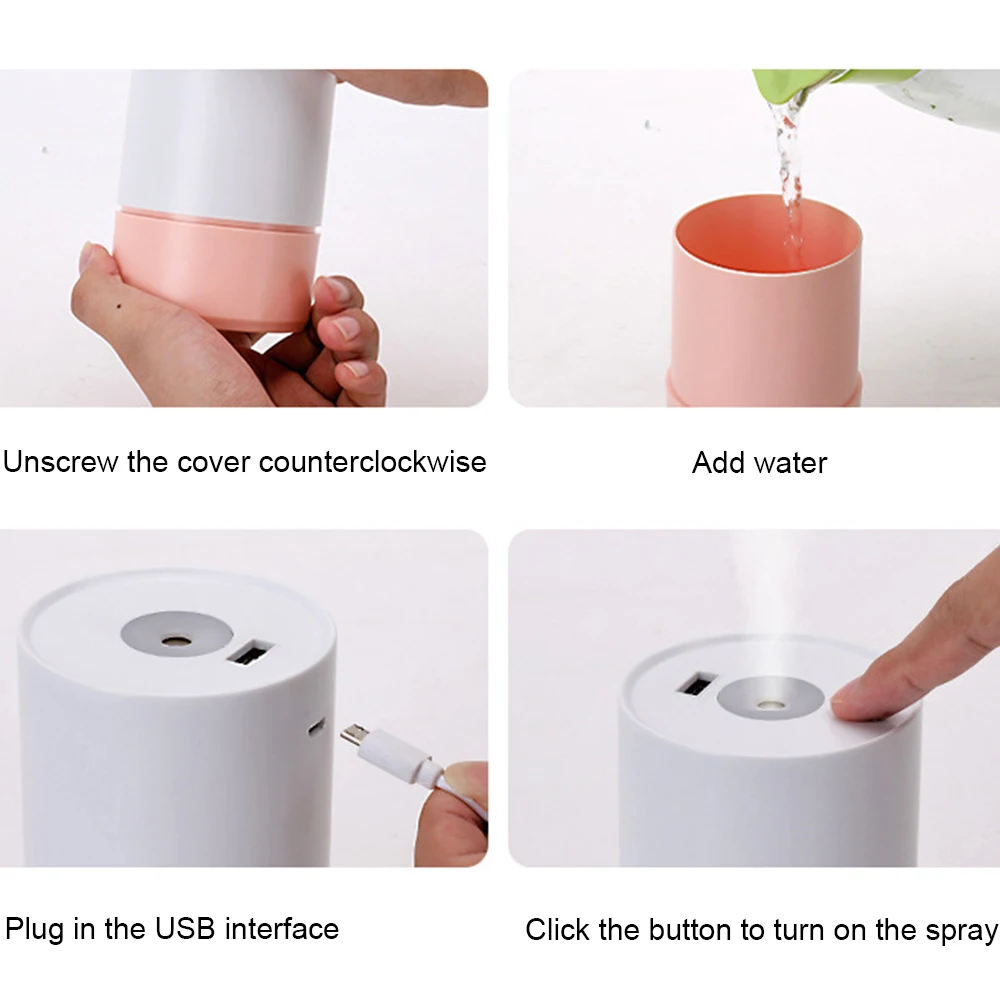 Unscrew the cover counterclockwise

Add water

Plug in the USB interface

Click the button to turn on the spray