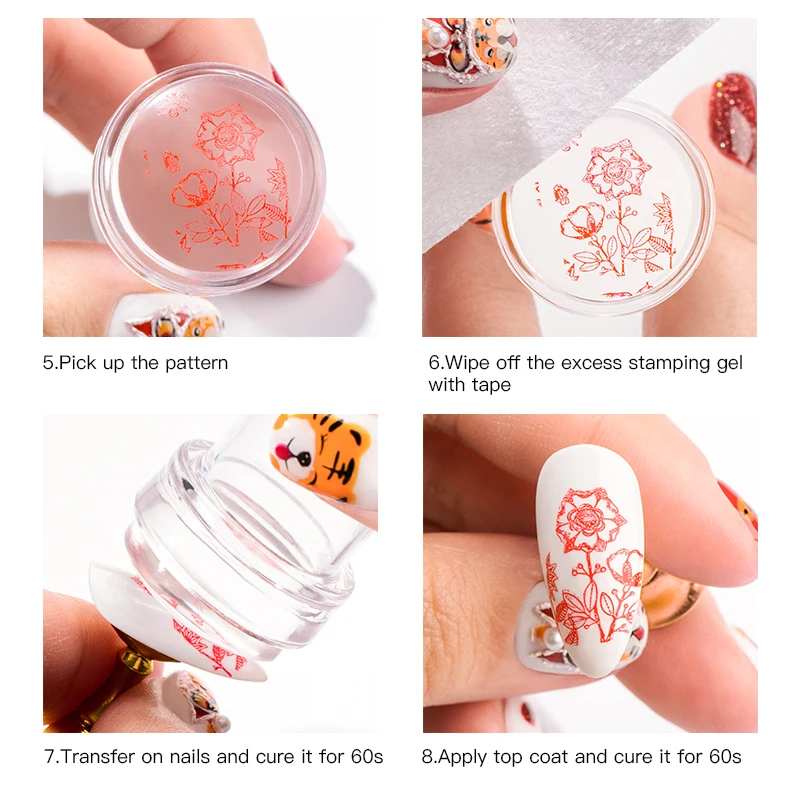 5.Pick up the pattern

6.Wipe off the excess stamping gel with tape

7.Transfer on nails and cure it for 60s

8.Apply top coat and cure it for 60s