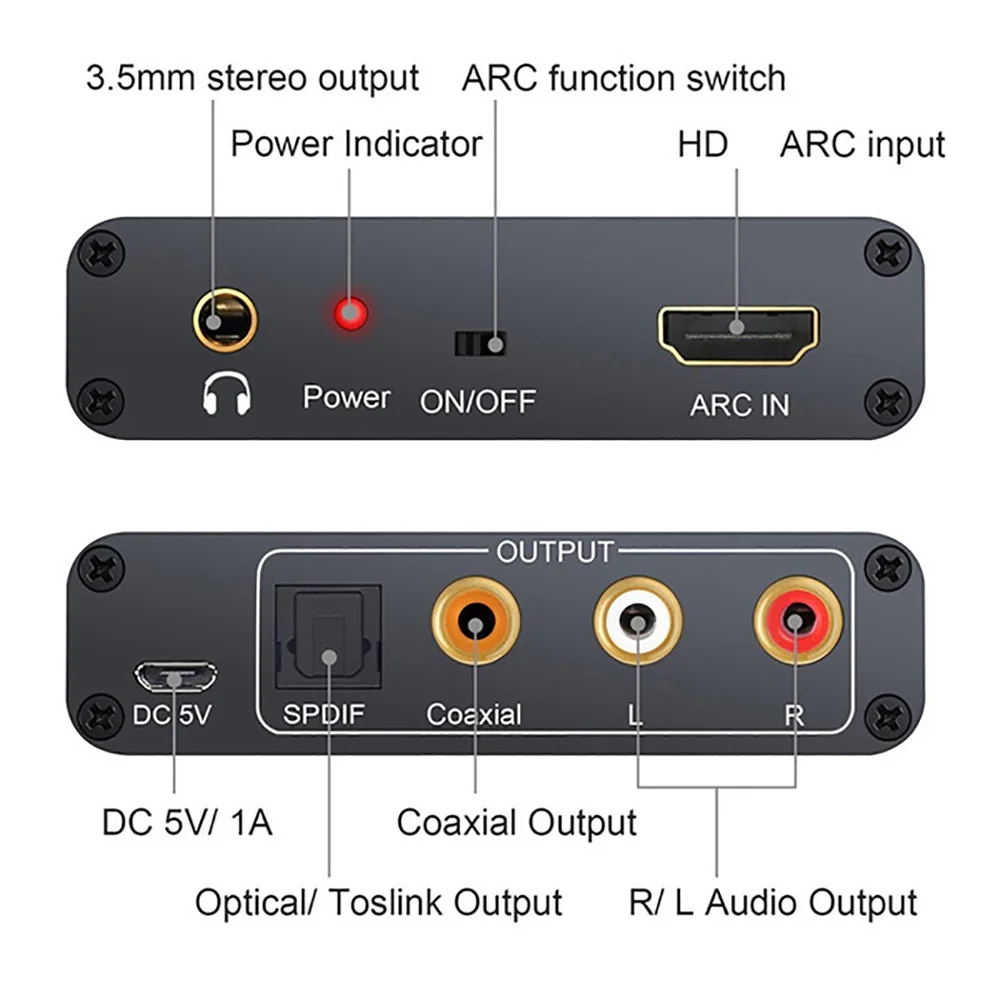 3.5mm stereo output
ARC function switch
Power Indicator
HD
ARC input

Power
ON/OFF
ARC IN

OUTPUT
DC 5V
SPDIF
Coaxial
L
R

DC 5V/ 1A
Coaxial Output
Optical/ Toslink Output
R/ L Audio Output