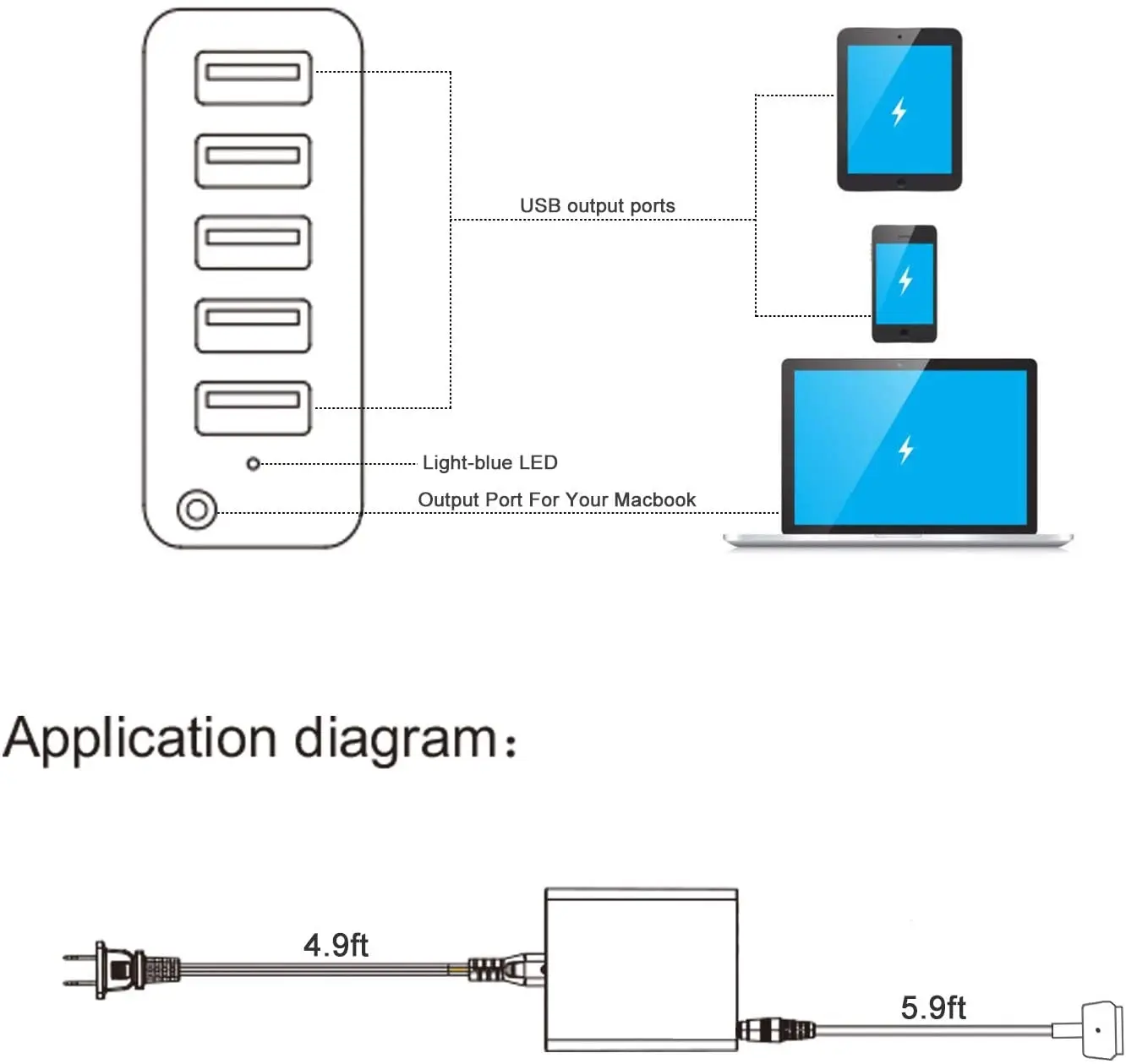 USB output ports

Light-blue LED

Output Port For Your Macbook

Application diagram:

4.9ft

5.9ft