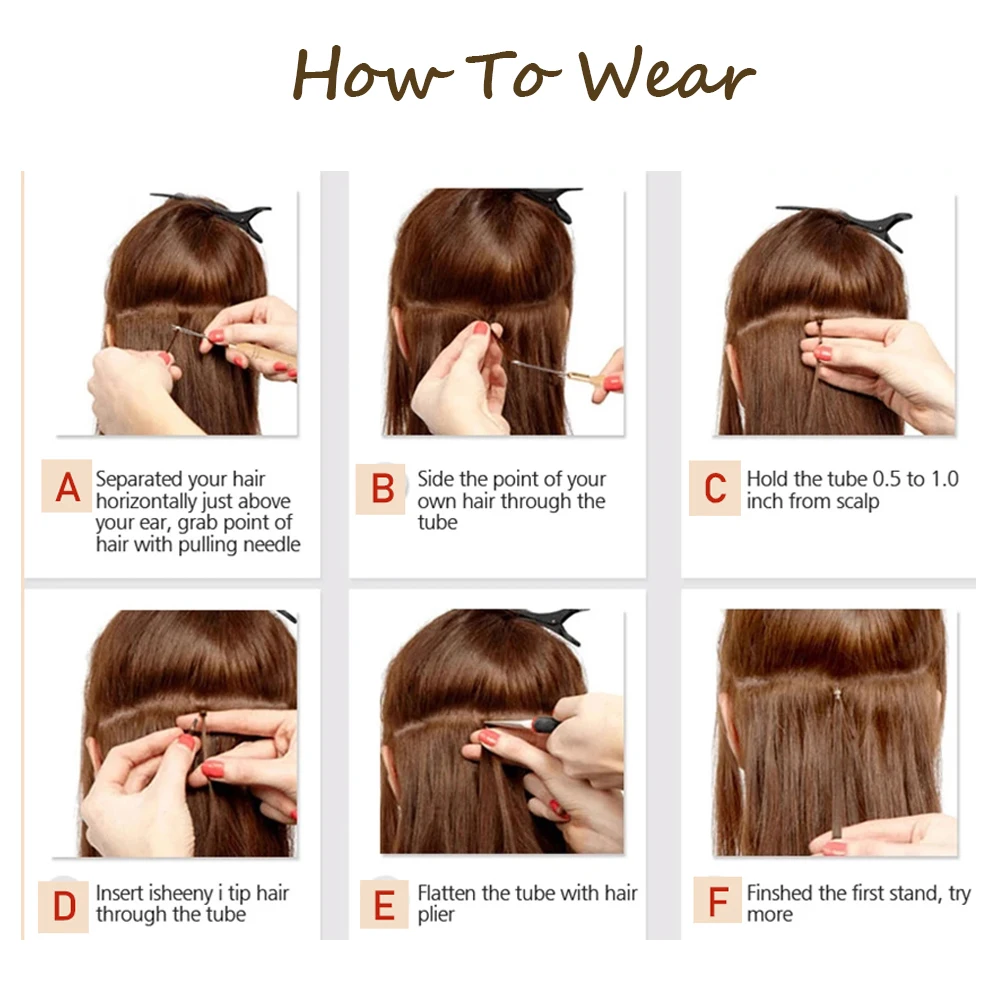 How To Wear

A Separated your hair horizontally just above your ear, grab point of hair with pulling needle

B Side the point of your own hair through the tube

C Hold the tube 0.5 to 1.0 inch from scalp

D Insert isheeny i tip hair through the tube

E Flatten the tube with hair plier

F Finshed the first stand, try more