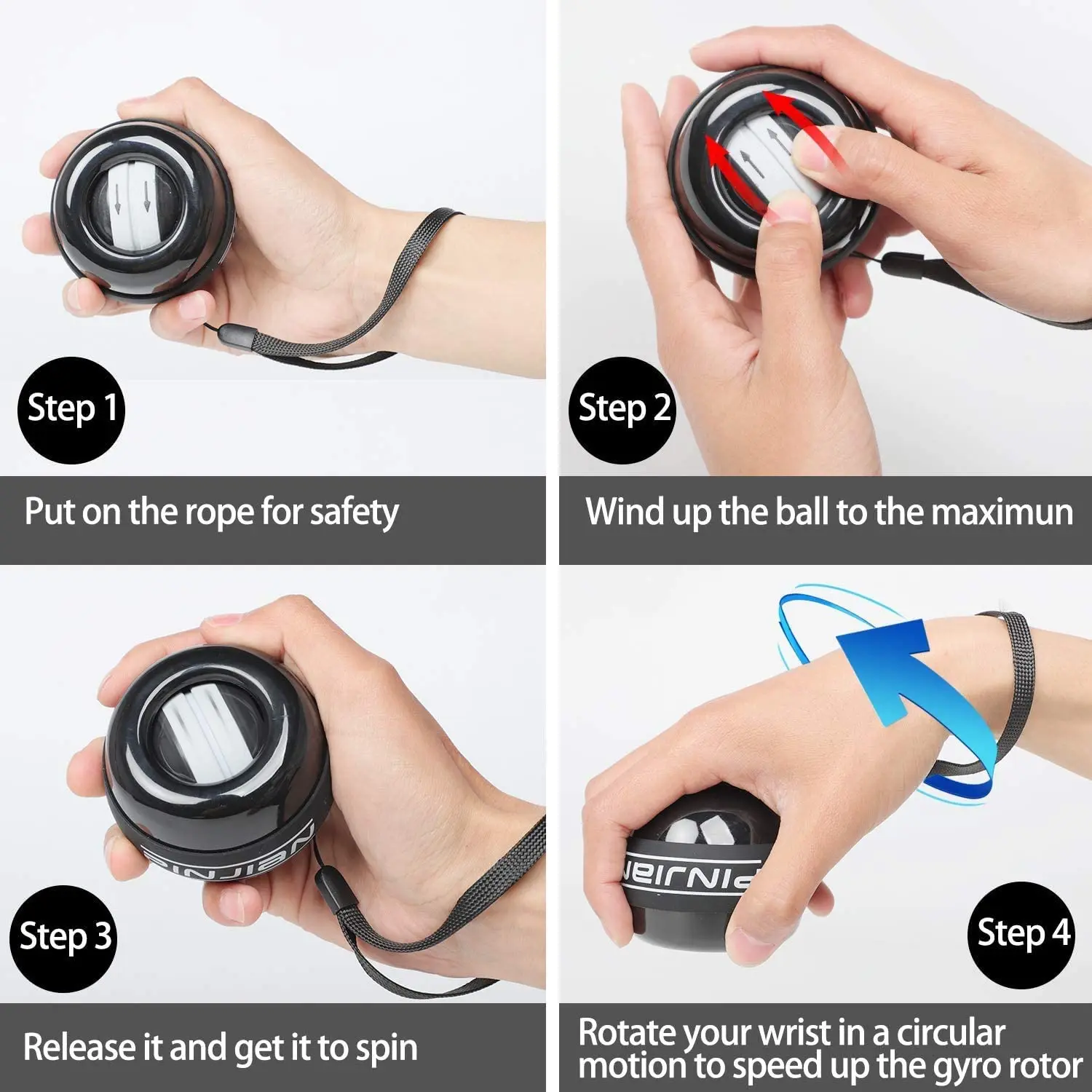 Step 1

Put on the rope for safety

Step 2

Wind up the ball to the maximun

Step 3

Release it and get it to spin

Step 4

Rotate your wrist in a circular motion to speed up the gyro rotor