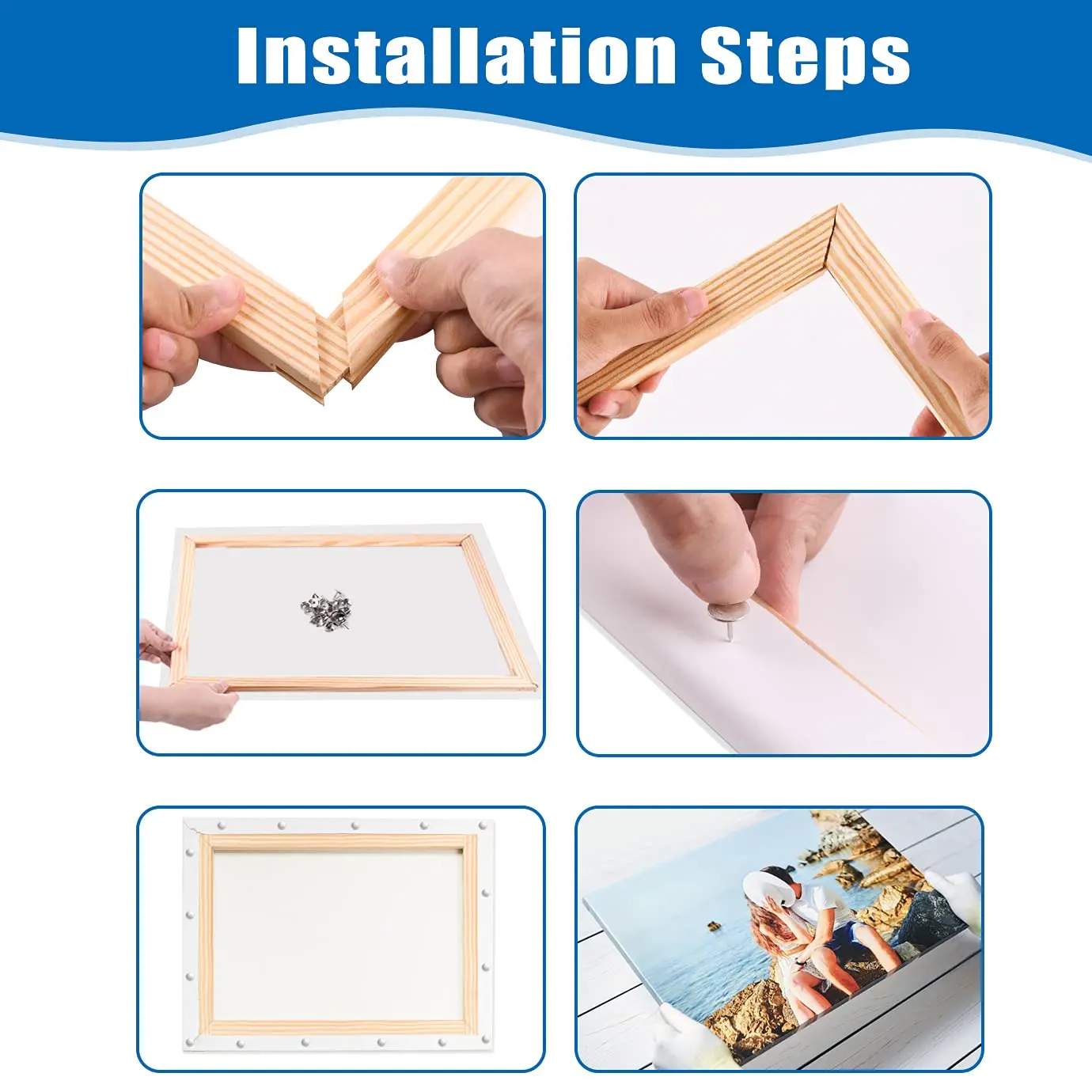 Installation Steps