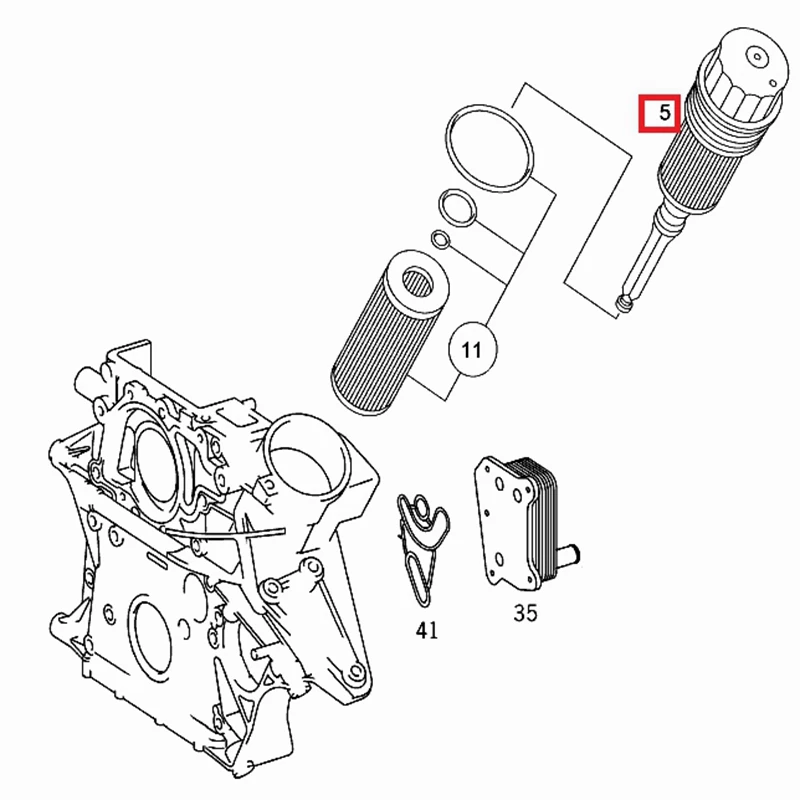 5
11
41
35