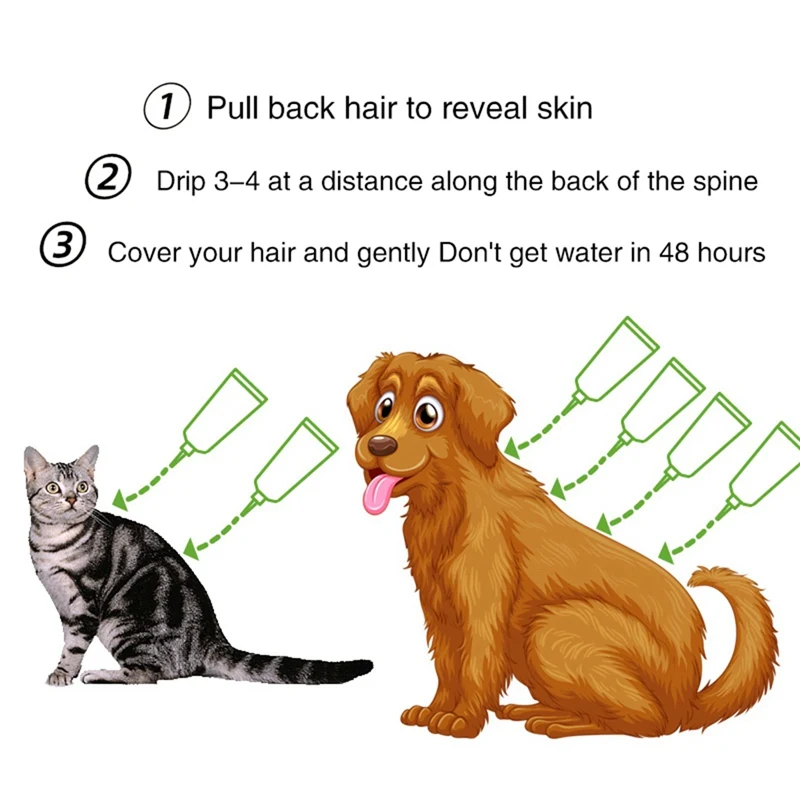 ① Pull back hair to reveal skin

② Drip 3–4 at a distance along the back of the spine

③ Cover your hair and gently Don't get water in 48 hours