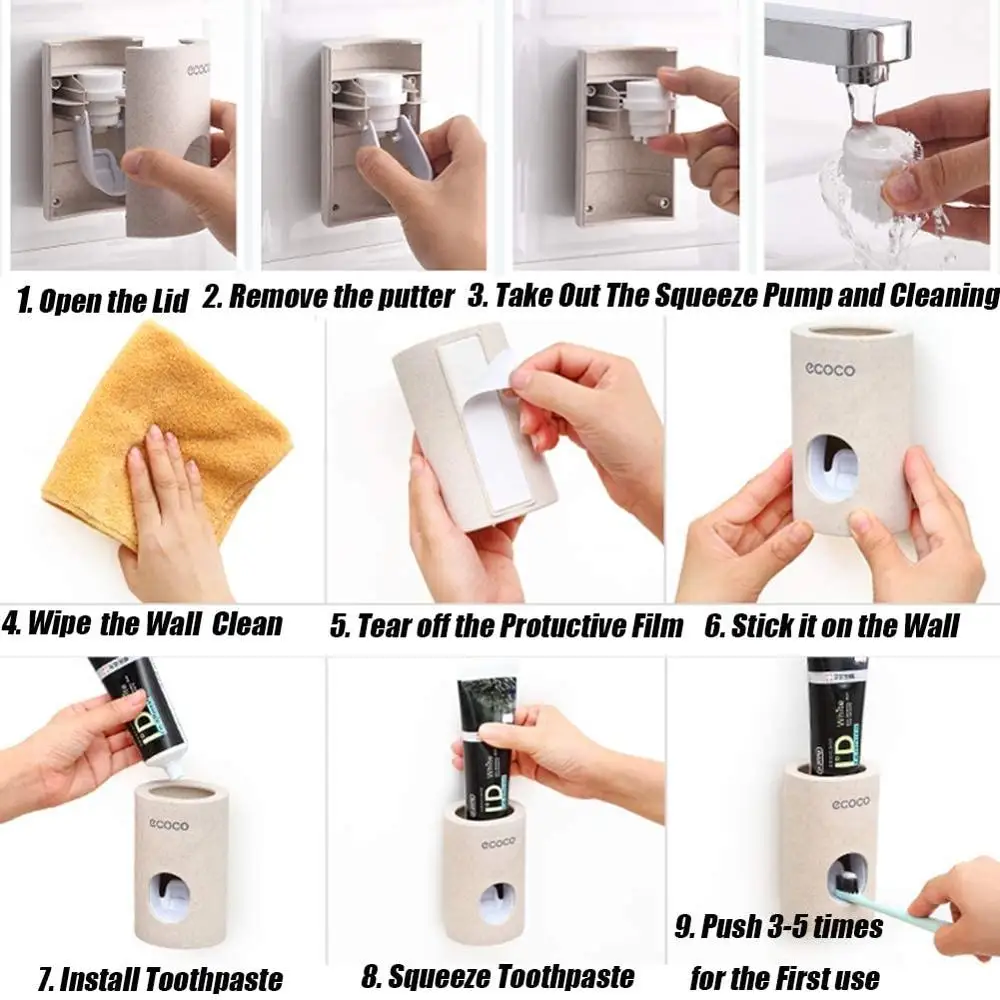 ecoco

1. Open the Lid 2. Remove the putter 3. Take Out The Squeeze Pump and Cleaning

ecoco

4. Wipe the Wall Clean 5. Tear off the Protuctive Film 6. Stick it on the Wall

LD White

ecoco

LD White

ecoco

LD White

ecoco

7. Install Toothpaste 8. Squeeze Toothpaste 9. Push 3-5 times for the First use