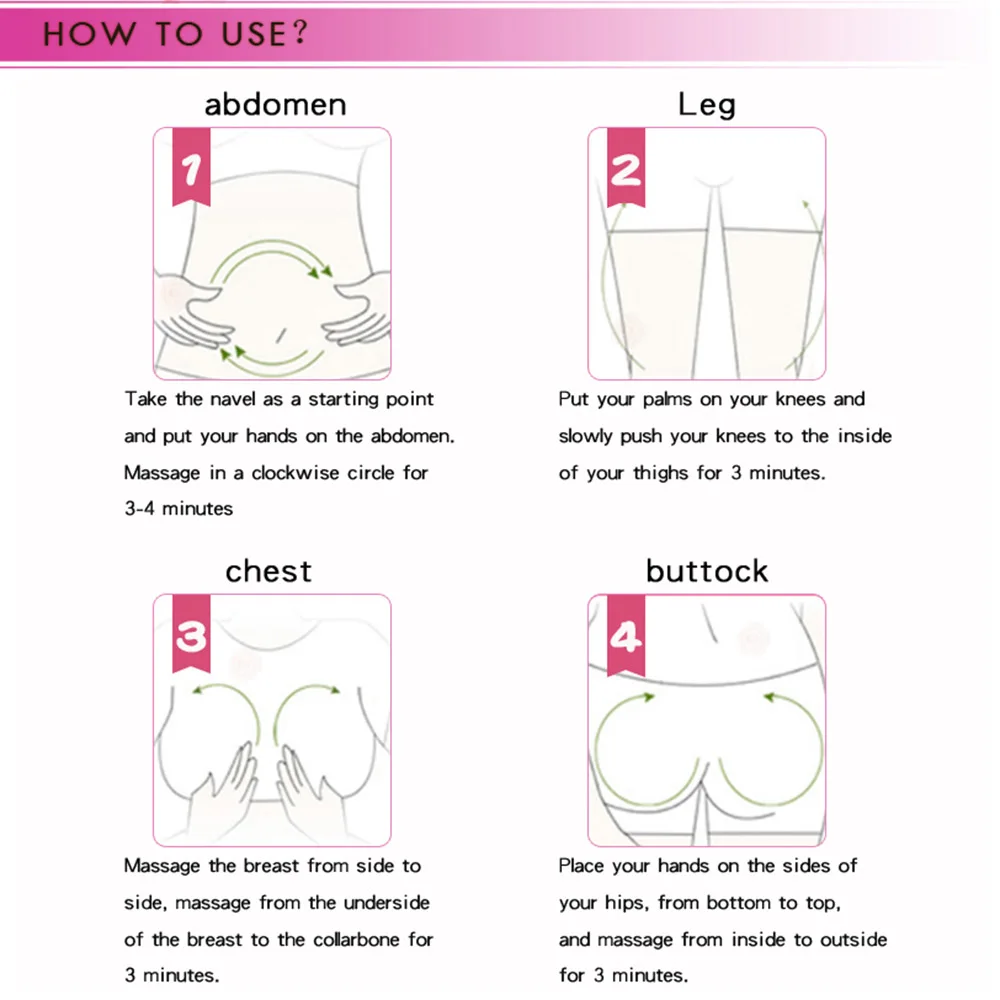 HOW TO USE?

abdomen

1

Take the navel as a starting point and put your hands on the abdomen. Massage in a clockwise circle for 3-4 minutes

Leg

2

Put your palms on your knees and slowly push your knees to the inside of your thighs for 3 minutes.

chest

3

Massage the breast from side to side, massage from the underside of the breast to the collarbone for 3 minutes.

buttock

4

Place your hands on the sides of your hips, from bottom to top, and massage from inside to outside for 3 minutes.