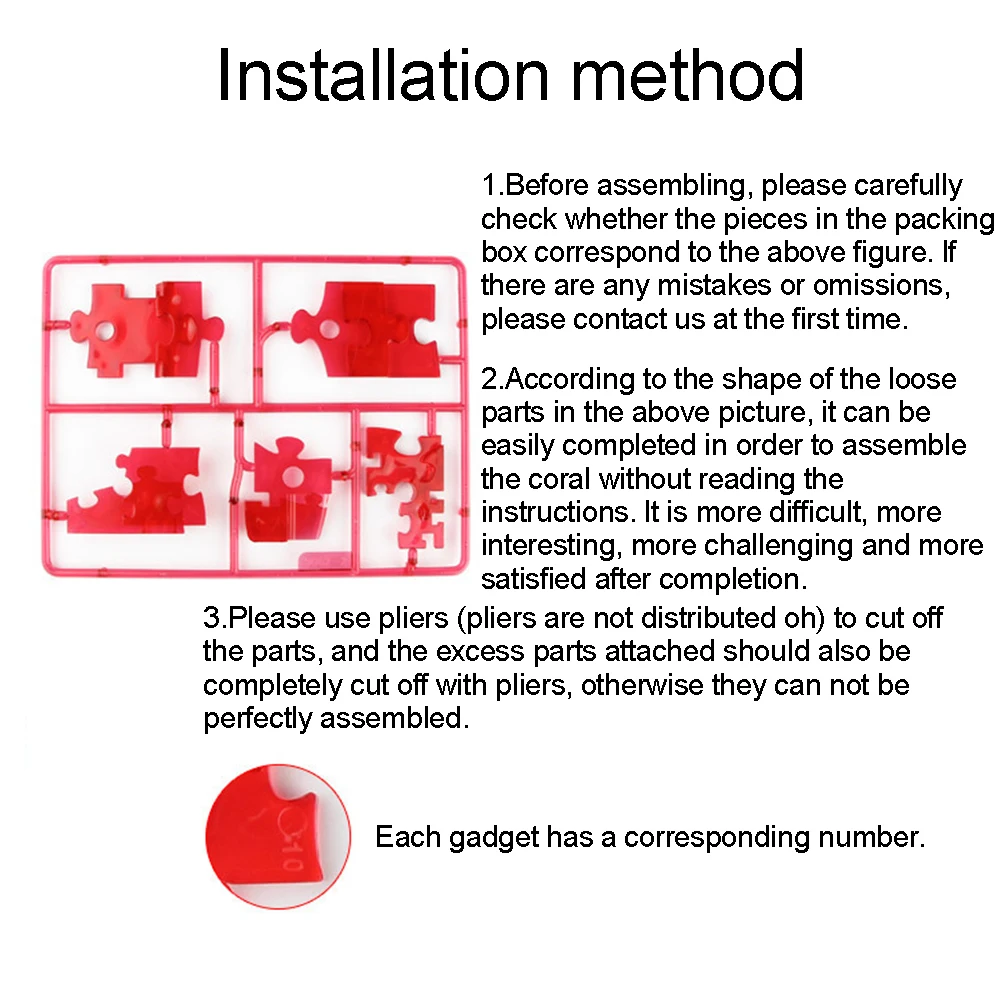 Installation method

1.Before assembling, please carefully check whether the pieces in the packing box correspond to the above figure. If there are any mistakes or omissions, please contact us at the first time.

2.According to the shape of the loose parts in the above picture, it can be easily completed in order to assemble the coral without reading the instructions. It is more difficult, more interesting, more challenging and more satisfied after completion.

3.Please use pliers (pliers are not distributed oh) to cut off the parts, and the excess parts attached should also be completely cut off with pliers, otherwise they can not be perfectly assembled.

C10

Each gadget has a corresponding number.