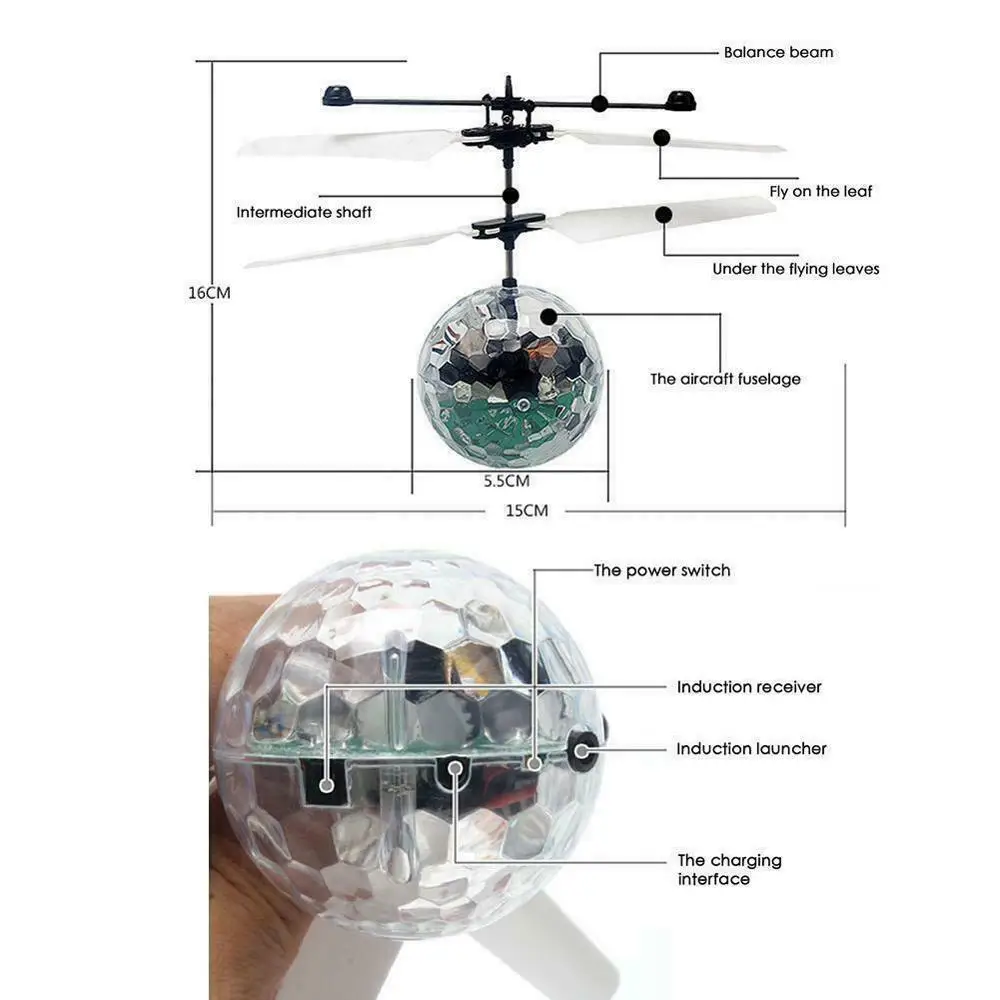 Balance beam

Fly on the leaf

Intermediate shaft

Under the flying leaves

16CM

The aircraft fuselage

5.5CM

15CM

The power switch

Induction receiver

Induction launcher

The charging interface