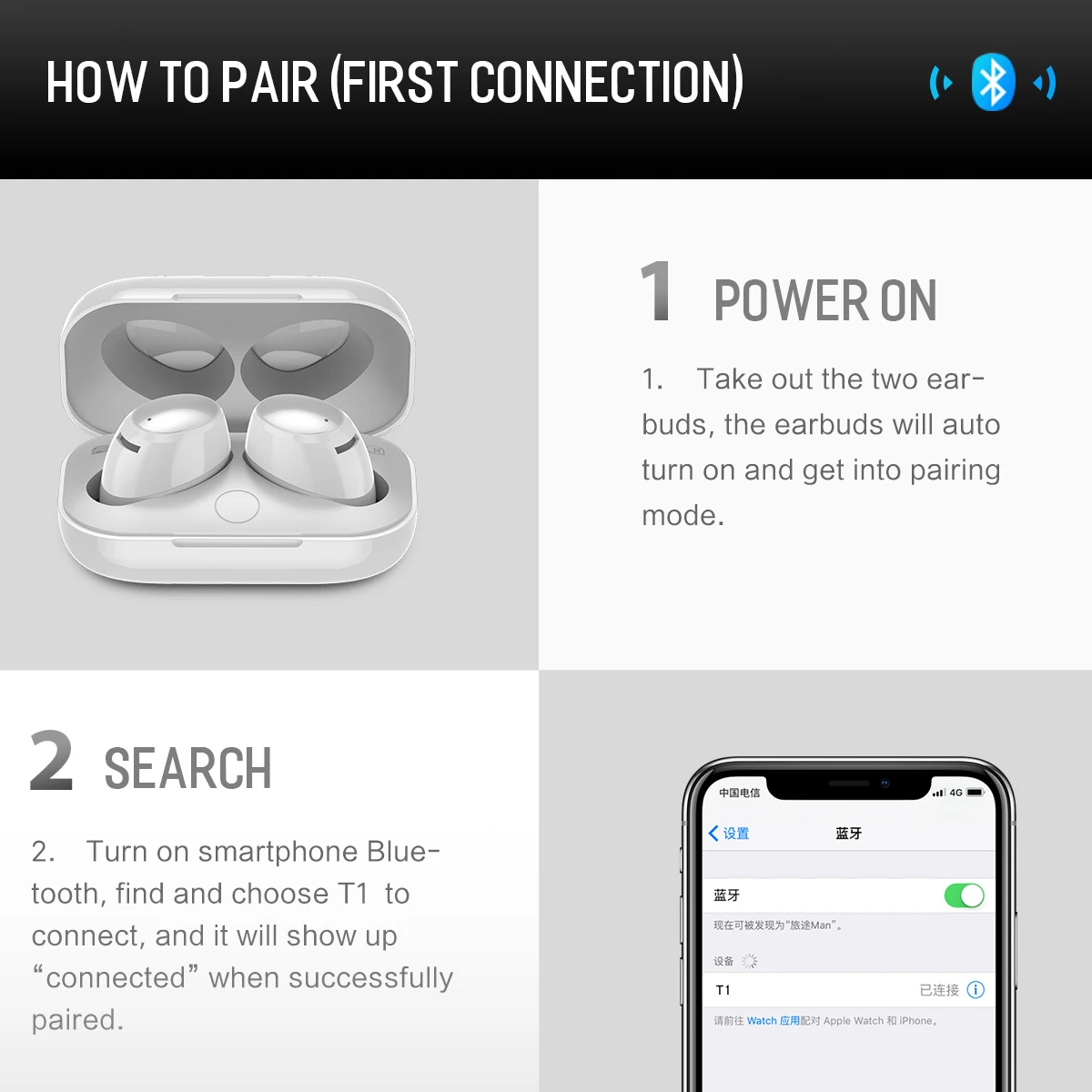 HOW TO PAIR (FIRST CONNECTION)

1 POWER ON

1. Take out the two earbuds, the earbuds will auto turn on and get into pairing mode.

2 SEARCH

2. Turn on smartphone Bluetooth, find and choose T1 to connect, and it will show up “connected” when successfully paired.

中国电信

4G

设置

蓝牙

蓝牙

现在可被发现为“旅途Man”。

设备

T1

已连接

请前往 Watch 应用配对 Apple Watch 和 iPhone。