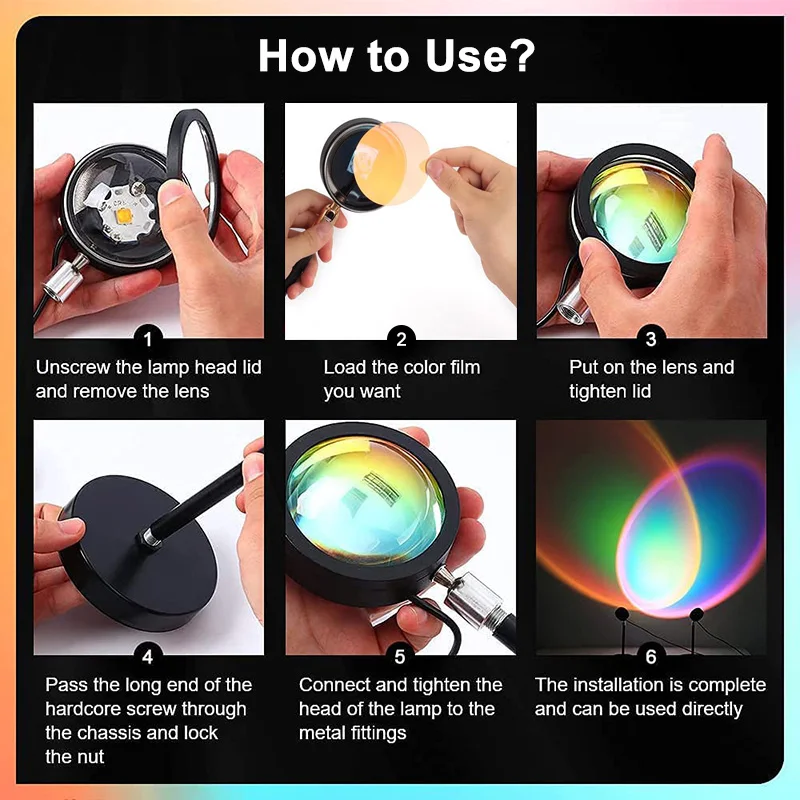 How to Use?

1
Unscrew the lamp head lid and remove the lens

2
Load the color film you want

3
Put on the lens and tighten lid

4
Pass the long end of the hardcore screw through the chassis and lock the nut

5
Connect and tighten the head of the lamp to the metal fittings

6
The installation is complete and can be used directly