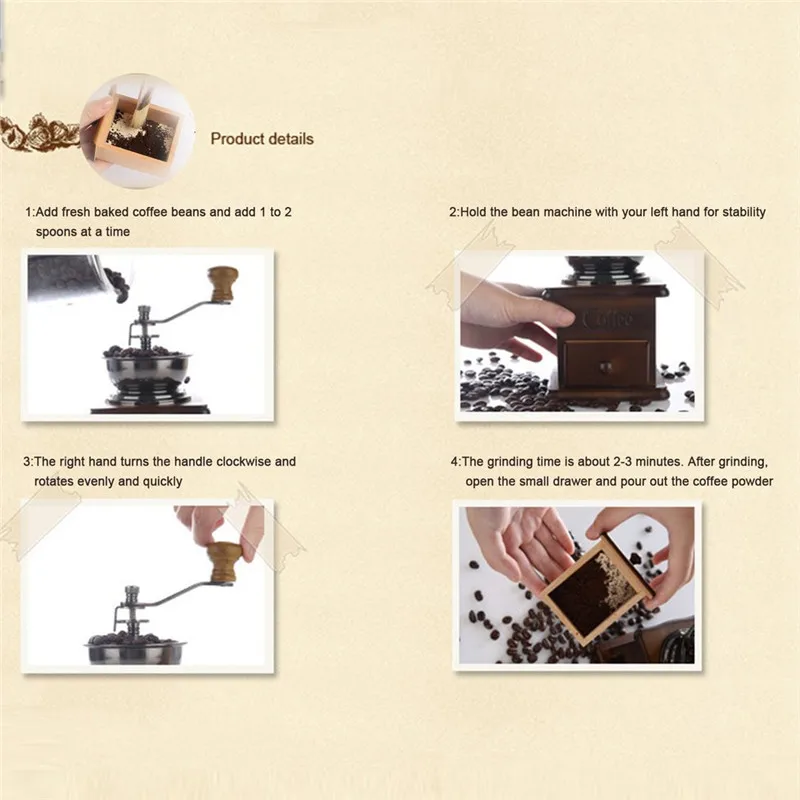 Product details

1:Add fresh baked coffee beans and add 1 to 2 spoons at a time

2:Hold the bean machine with your left hand for stability

Coffee

3:The right hand turns the handle clockwise and rotates evenly and quickly

4:The grinding time is about 2-3 minutes. After grinding, open the small drawer and pour out the coffee powder