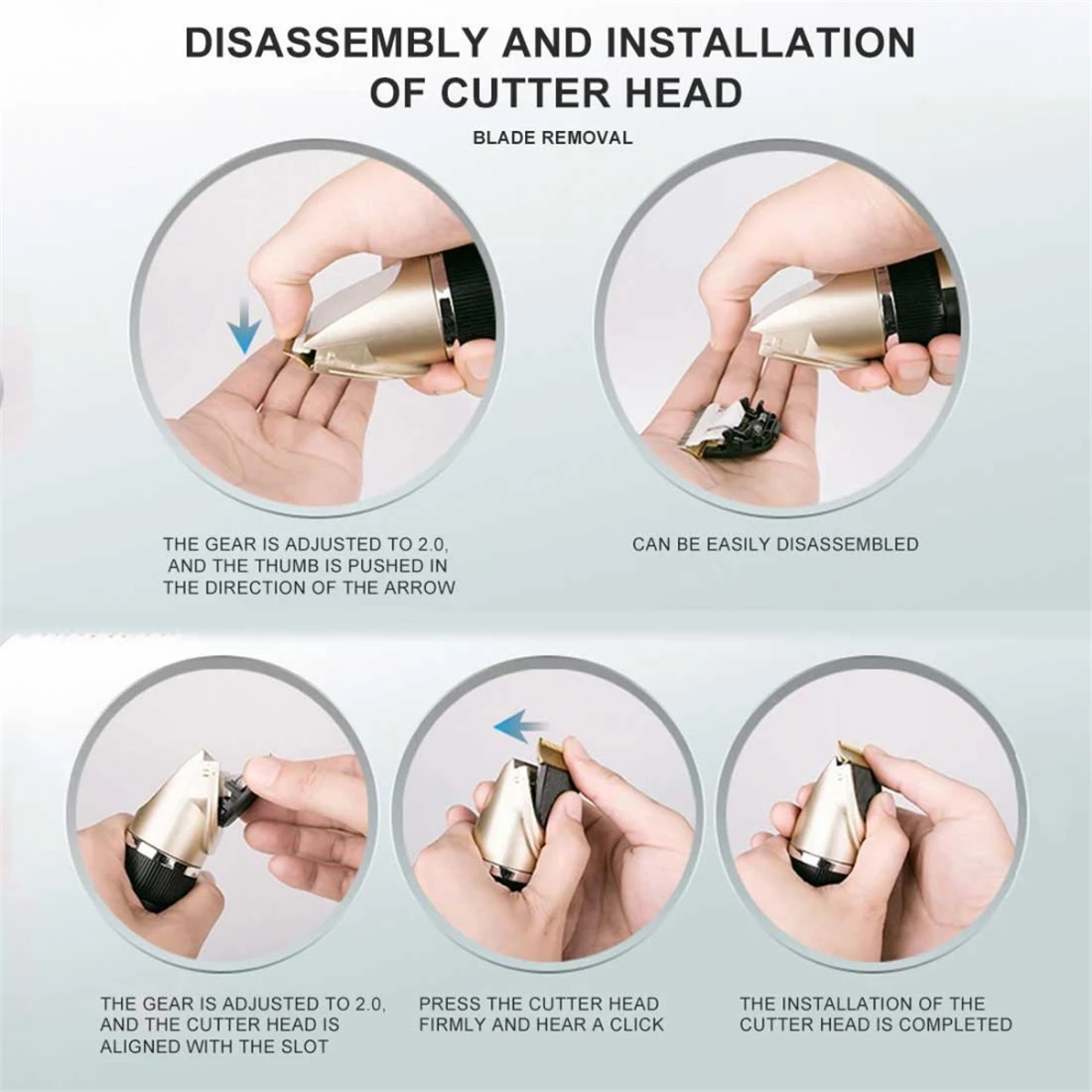 DISASSEMBLY AND INSTALLATION OF CUTTER HEAD

BLADE REMOVAL

THE GEAR IS ADJUSTED TO 2.0, AND THE THUMB IS PUSHED IN THE DIRECTION OF THE ARROW

CAN BE EASILY DISASSEMBLED

THE GEAR IS ADJUSTED TO 2.0, AND THE CUTTER HEAD IS ALIGNED WITH THE SLOT

PRESS THE CUTTER HEAD FIRMLY AND HEAR A CLICK

THE INSTALLATION OF THE CUTTER HEAD IS COMPLETED