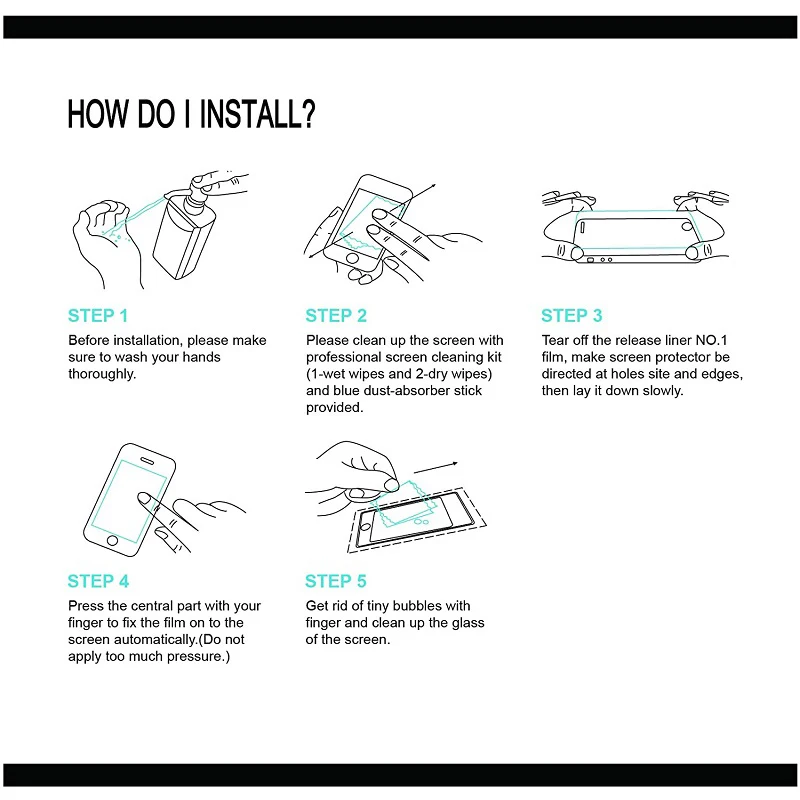 HOW DO I INSTALL?

STEP 1
Before installation, please make sure to wash your hands thoroughly.

STEP 2
Please clean up the screen with professional screen cleaning kit (1-wet wipes and 2-dry wipes) and blue dust-absorber stick provided.

STEP 3
Tear off the release liner NO.1 film, make screen protector be directed at holes site and edges, then lay it down slowly.

STEP 4
Press the central part with your finger to fix the film on to the screen automatically.(Do not apply too much pressure.)

STEP 5
Get rid of tiny bubbles with finger and clean up the glass of the screen.